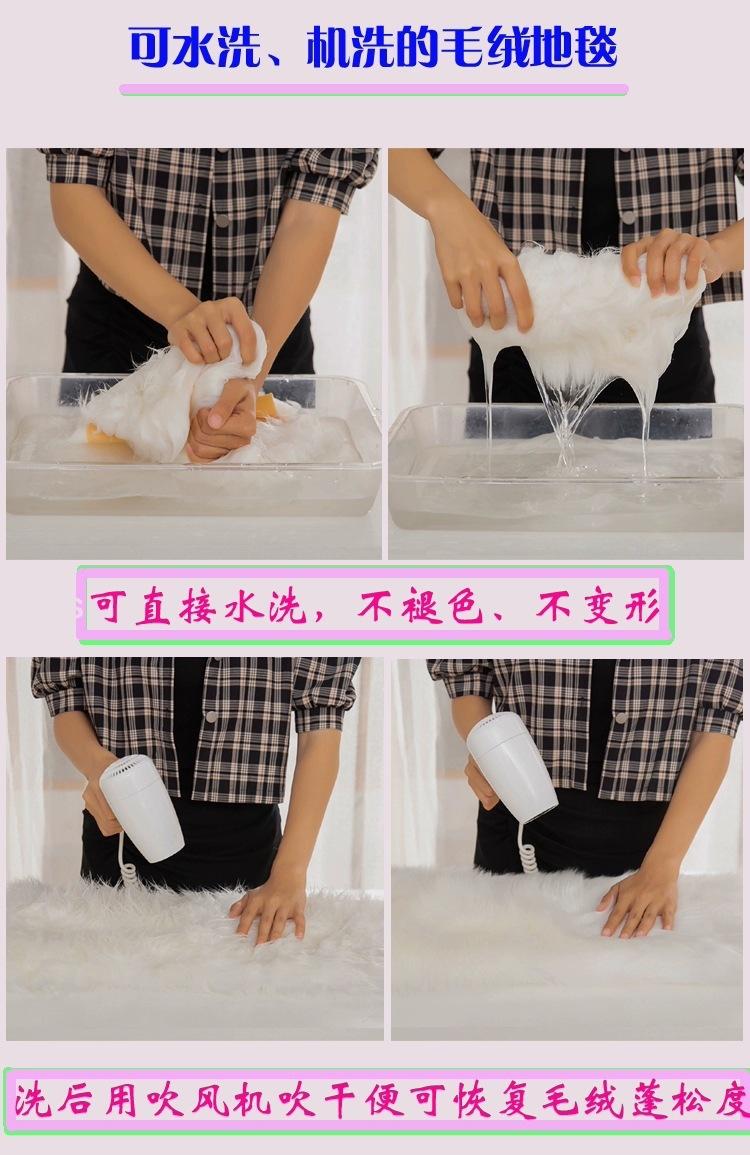 可水洗、机洗的毛绒地毯

可直接水洗，不褪色、不变形

洗后用吹风机吹干便可恢复毛绒蓬松度