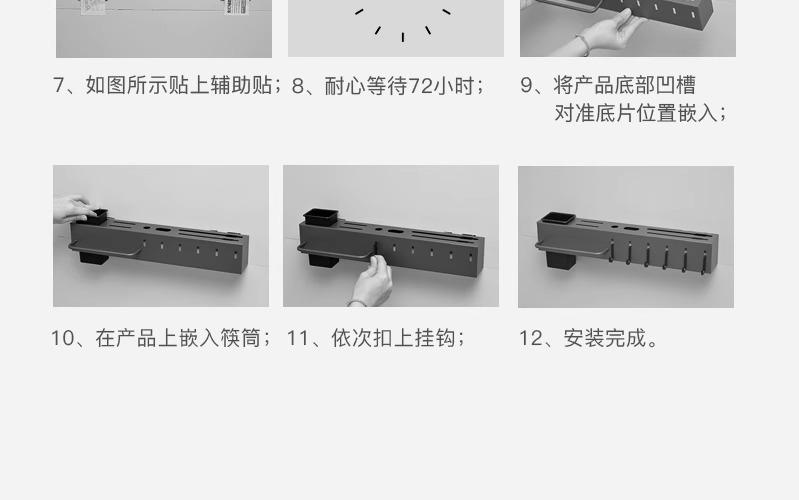 7、如图所示贴上辅助贴；

8、耐心等待72小时；

9、将产品底部凹槽对准底片位置嵌入；

10、在产品上嵌入筷筒；

11、依次扣上挂钩；

12、安装完成。