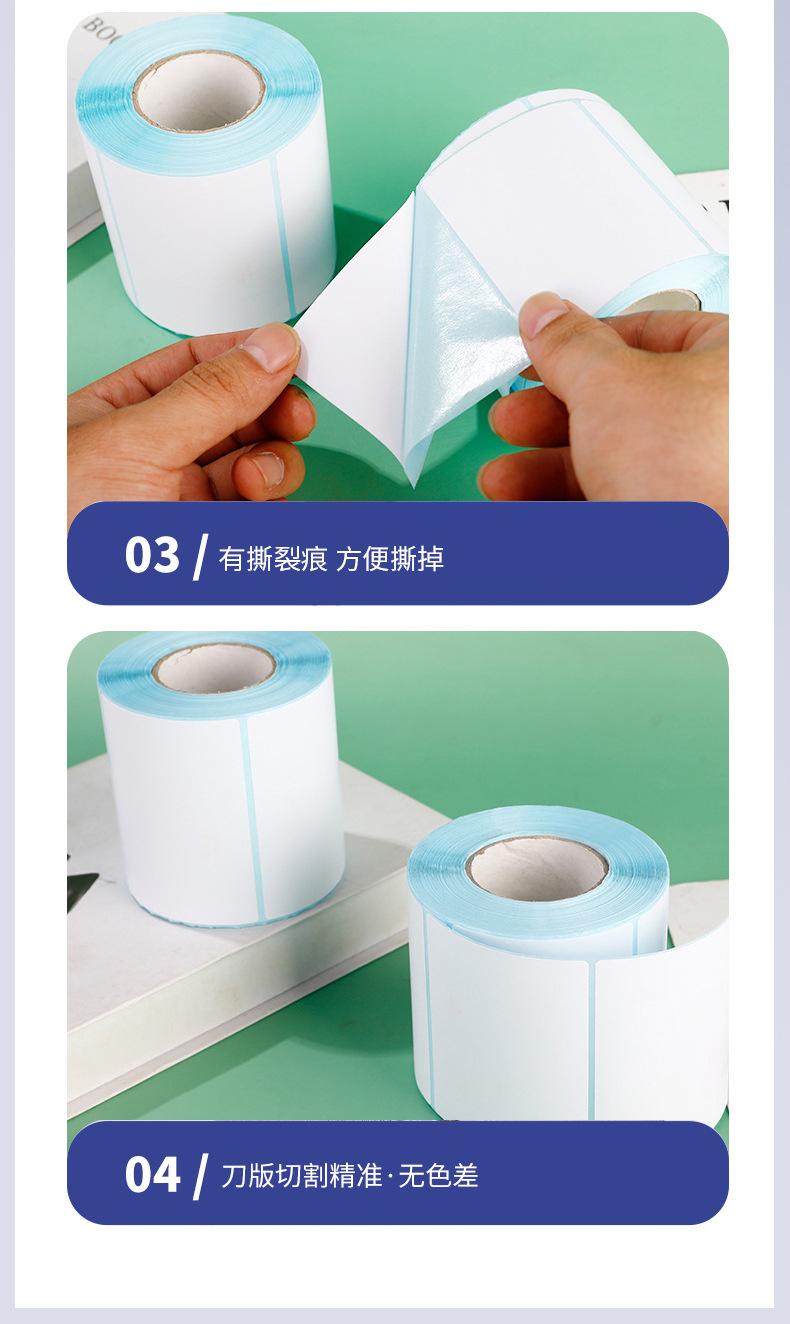 BO

03 / 有撕裂痕 方便撕掉

04 / 刀版切割精准·无色差