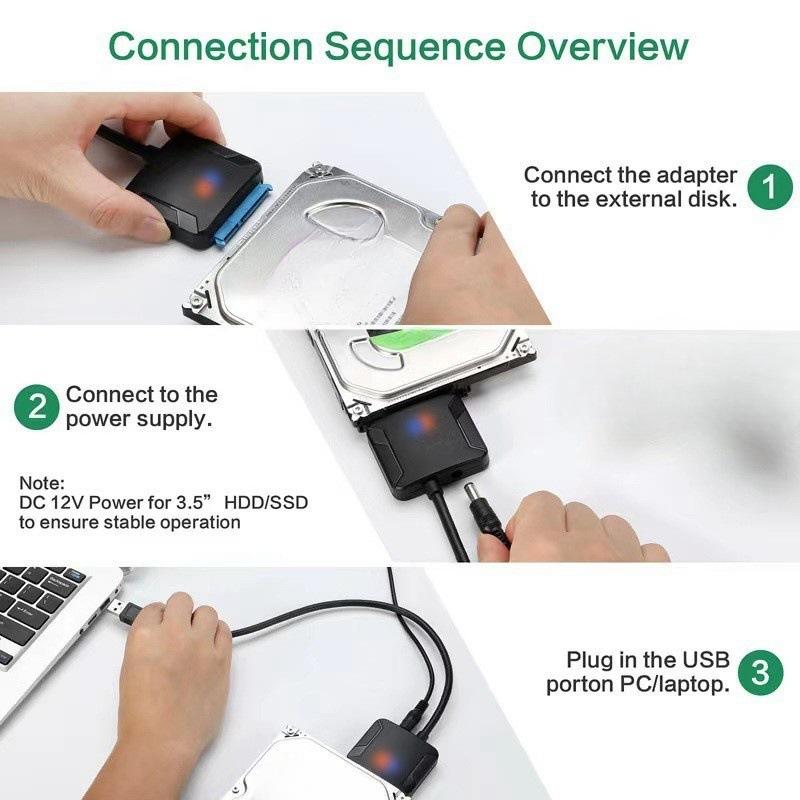 Connection Sequence Overview

Connect the adapter to the external disk. 1

2 Connect to the power supply.

Note:
DC 12V Power for 3.5” HDD/SSD to ensure stable operation

Plug in the USB porton PC/laptop. 3