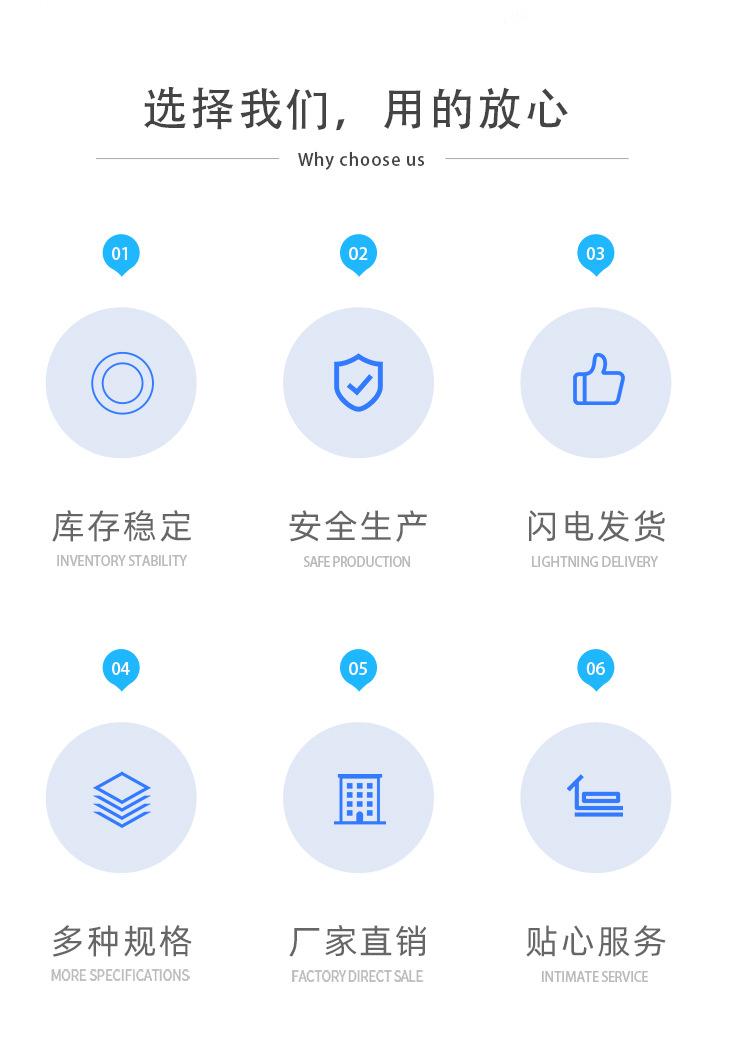 选择我们，用的放心

Why choose us

01

库存稳定
INVENTORY STABILITY

02

安全生产
SAFE PRODUCTION

03

闪电发货
LIGHTNING DELIVERY

04

多种规格
MORE SPECIFICATIONS

05

厂家直销
FACTORY DIRECT SALE

06

贴心服务
INTIMATE SERVICE