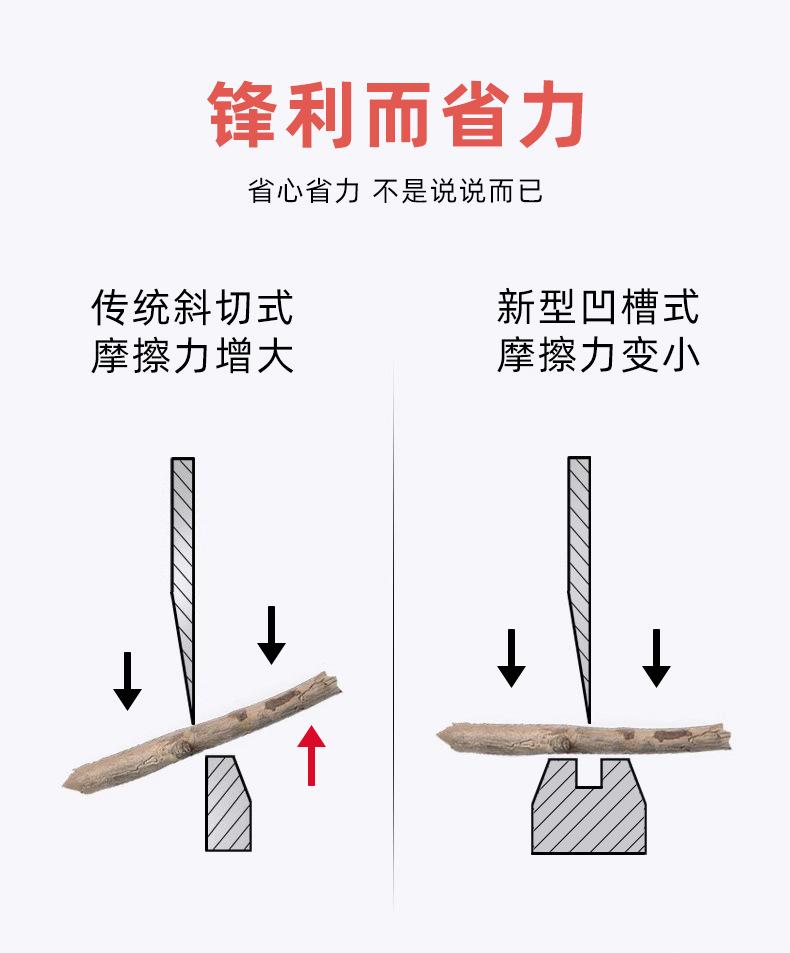 锋利而省力

省心省力 不是说说而已

传统斜切式
摩擦力增大

新型凹槽式
摩擦力变小