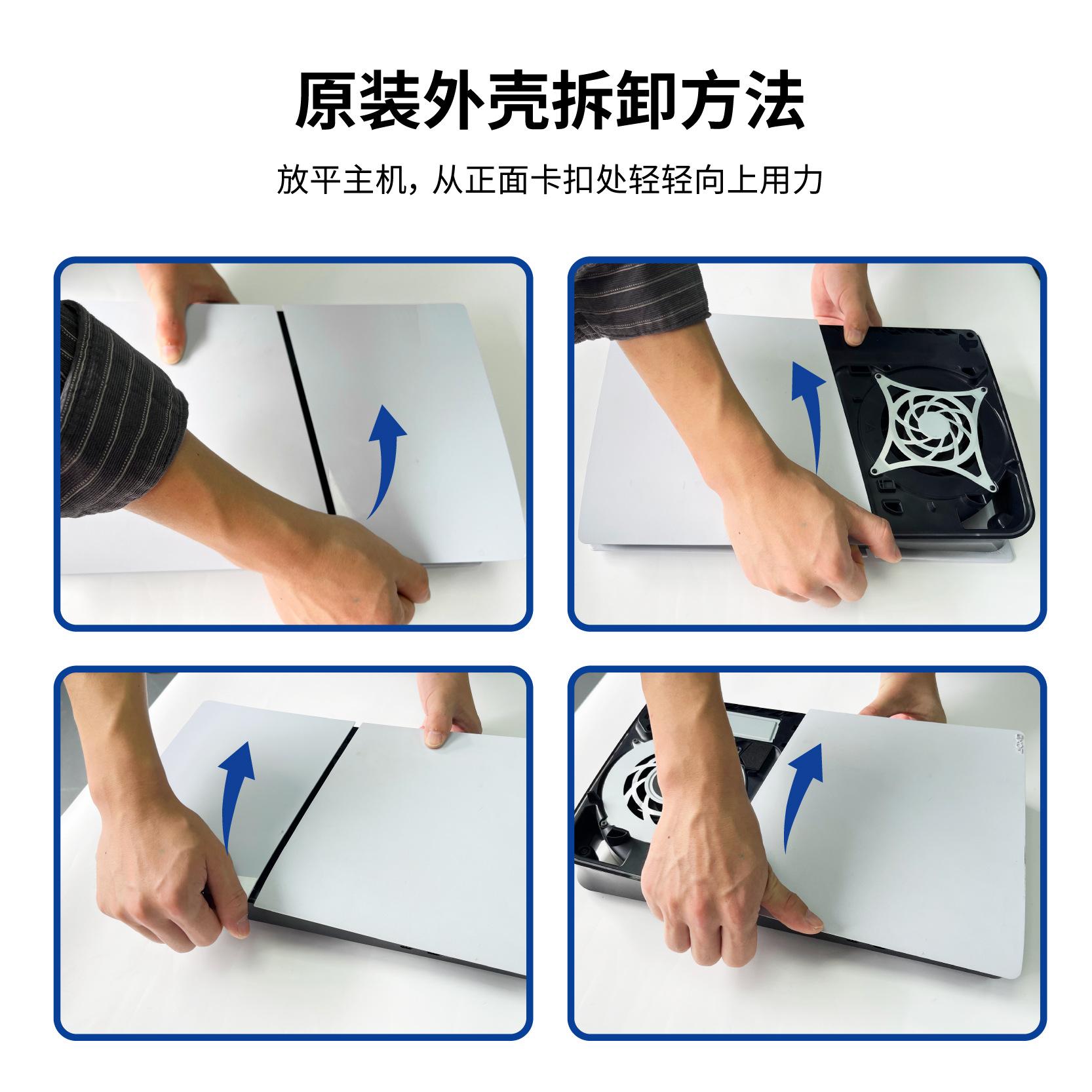 原装外壳拆卸方法

放平主机，从正面卡扣处轻轻向上用力