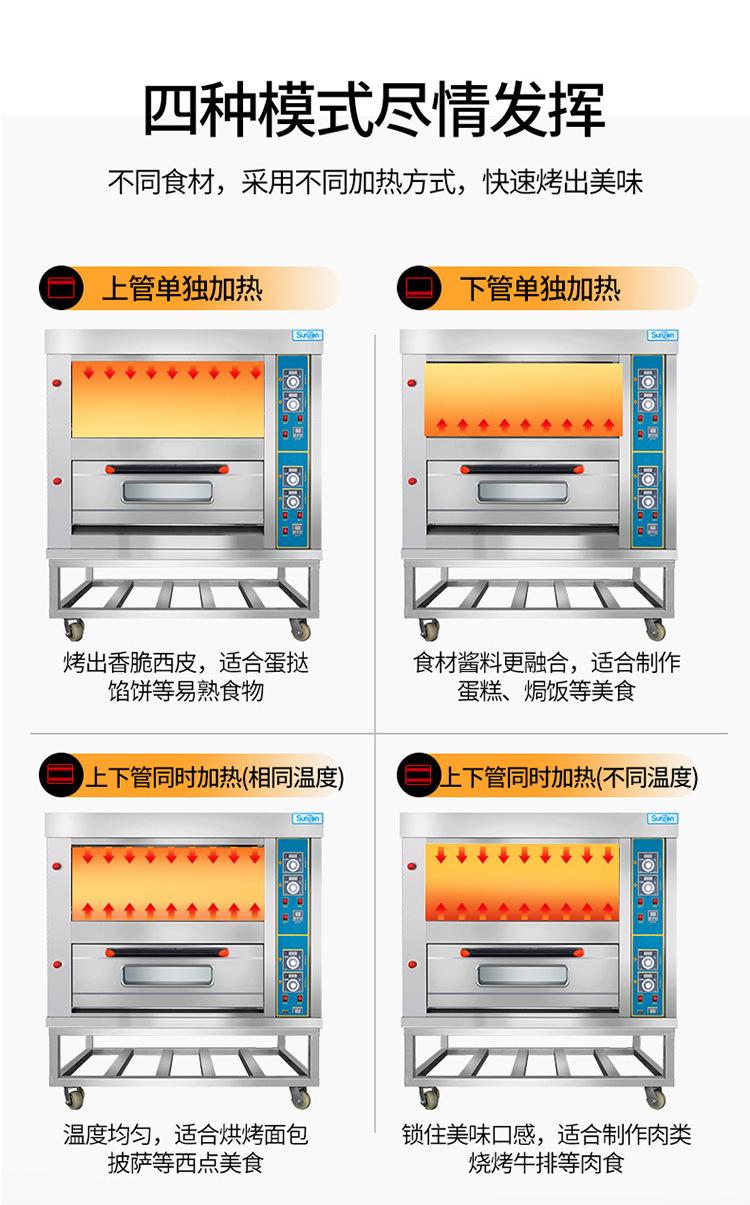 四种模式尽情发挥

不同食材，采用不同加热方式，快速烤出美味

上管单独加热

Sunzan

烤出香脆西皮，适合蛋挞馅饼等易熟食物

下管单独加热

Sunzan

食材酱料更融合，适合制作蛋糕、焗饭等美食

上下管同时加热(相同温度)

Sunzan

温度均匀，适合烘烤面包披萨等西点美食

上下管同时加热(不同温度)

Sunzan

锁住美味口感，适合制作肉类烧烤牛排等肉食