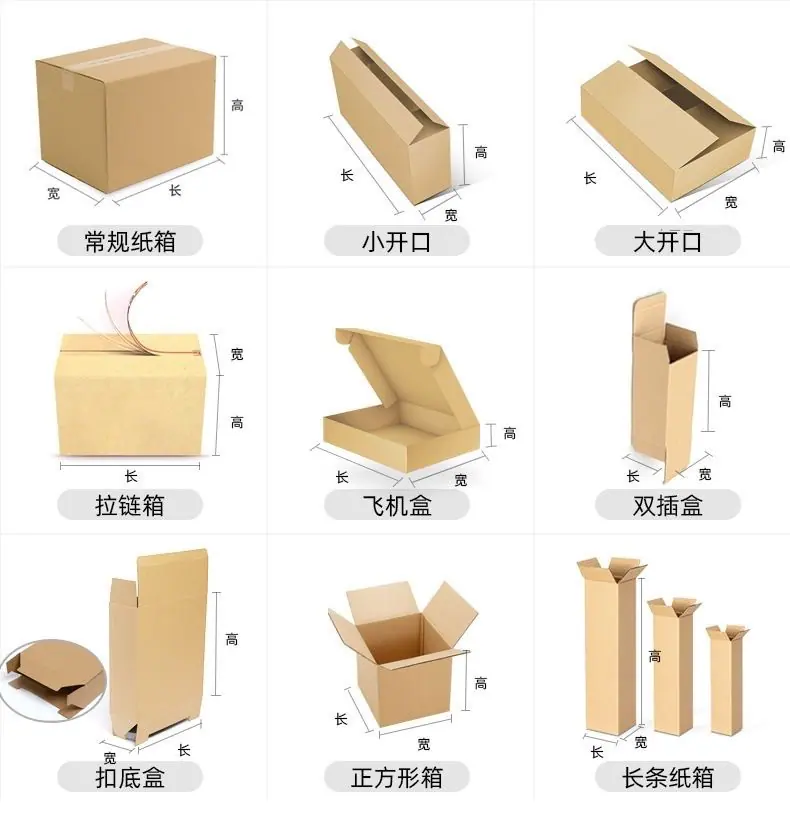 高
宽
长
常规纸箱

长
高
宽
小开口

长
高
宽
大开口

宽
高
长
拉链箱

高
长
宽
飞机盒

高
长
宽
双插盒

高
宽
长
扣底盒

高
长
宽
正方形箱

高
长
宽
长条纸箱