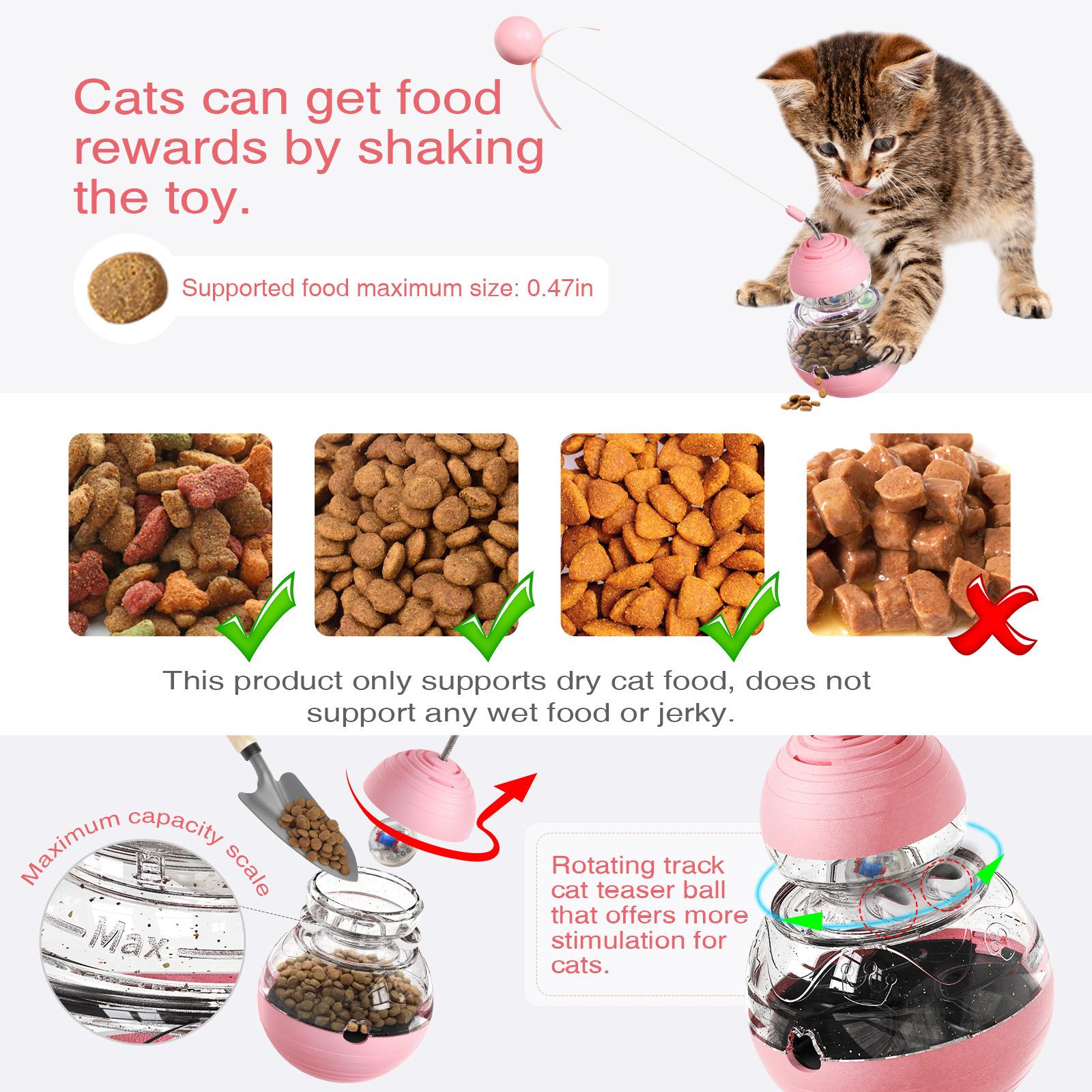 Cats can get food rewards by shaking the toy.

Supported food maximum size: 0.47in

This product only supports dry cat food, does not support any wet food or jerky.

Maximum capacity scale

Max

Rotating track cat teaser ball that offers more stimulation for cats.