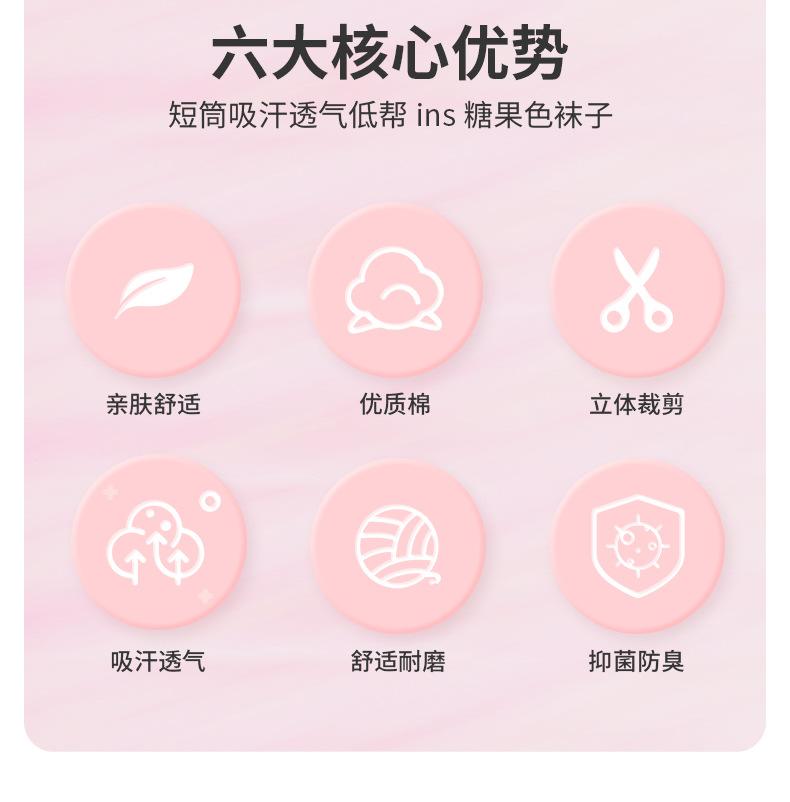 六大核心优势

短筒吸汗透气低帮ins糖果色袜子

亲肤舒适

优质棉

立体裁剪

吸汗透气

舒适耐磨

抑菌防臭