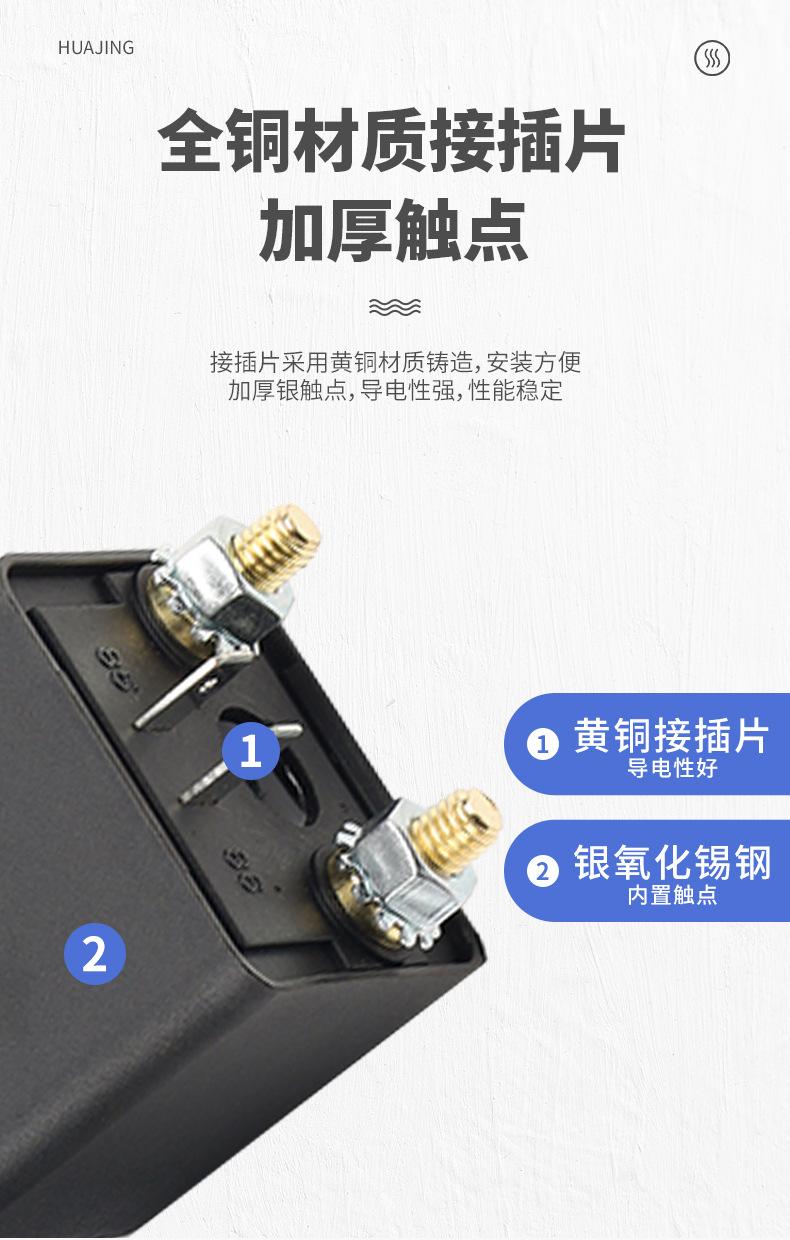 HUAJING

全铜材质接插片
加厚触点

接插片采用黄铜材质铸造,安装方便
加厚银触点,导电性强,性能稳定

1

2

1 黄铜接插片
导电性好

2 银氧化锡钢
内置触点