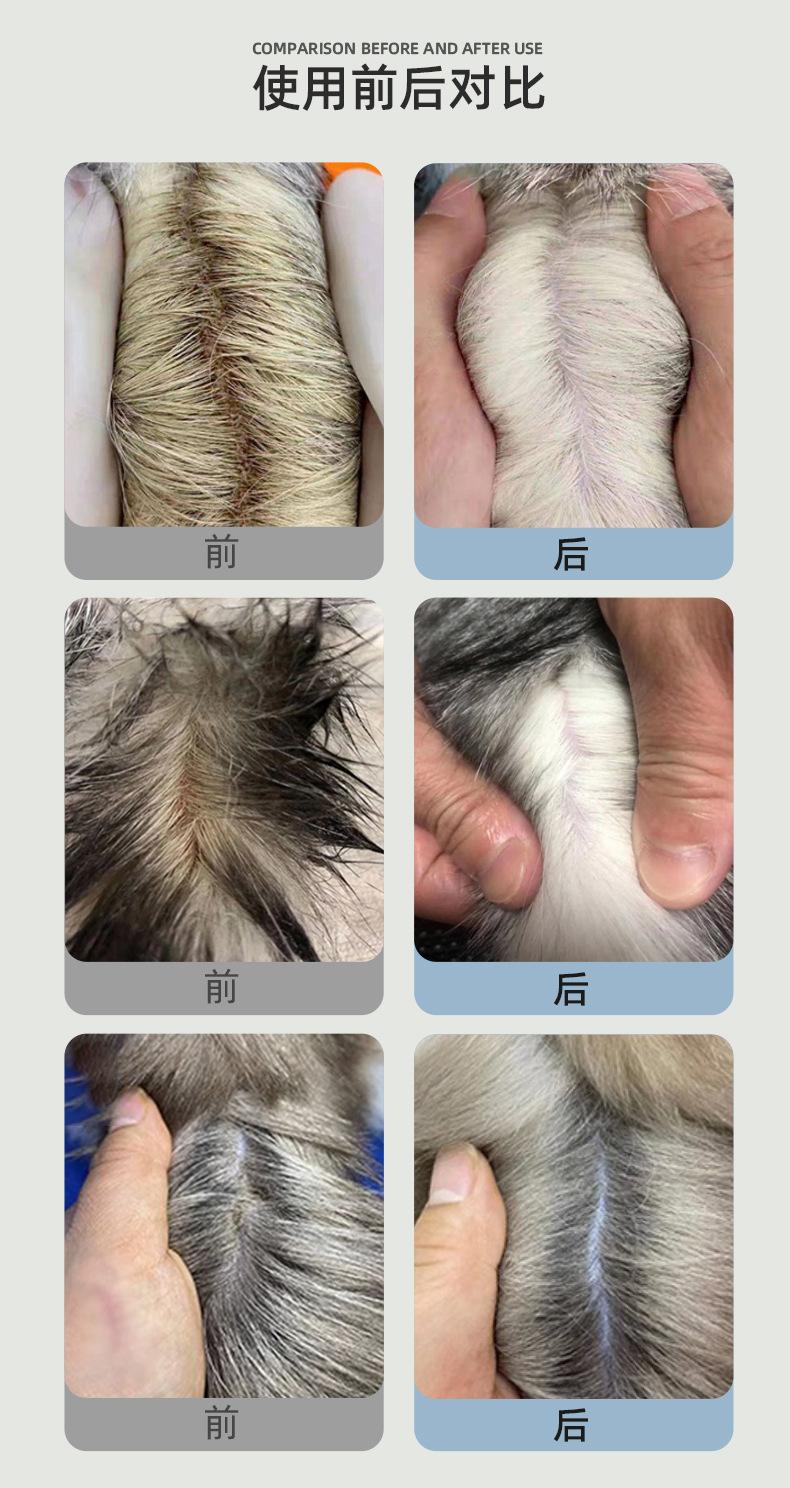 COMPARISON BEFORE AND AFTER USE
使用前后对比

前

后

前

后

前

后