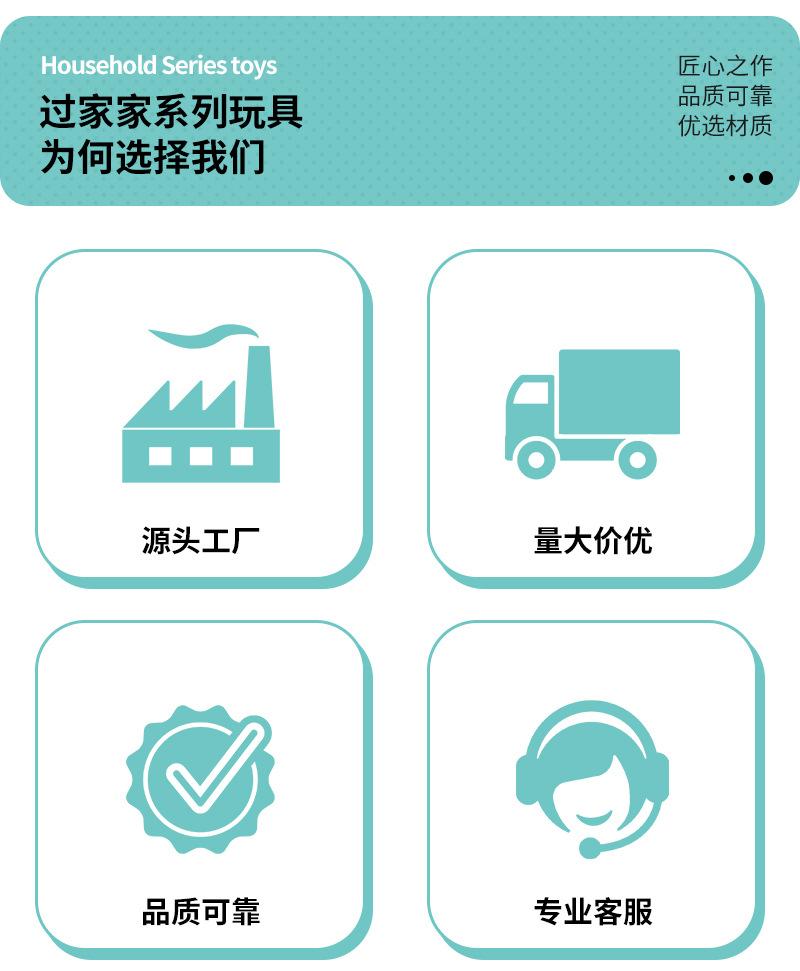 Household Series toys

过家家系列玩具
为何选择我们

匠心之作
品质可靠
优选材质

源头工厂

量大价优

品质可靠

专业客服