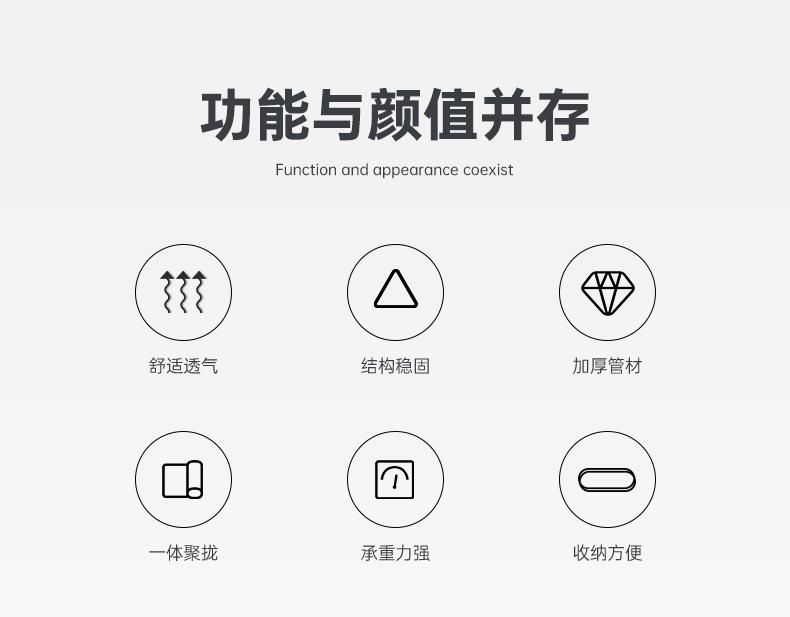 功能与颜值并存

Function and appearance coexist

舒适透气

结构稳固

加厚管材

一体聚拢

承重力强

收纳方便