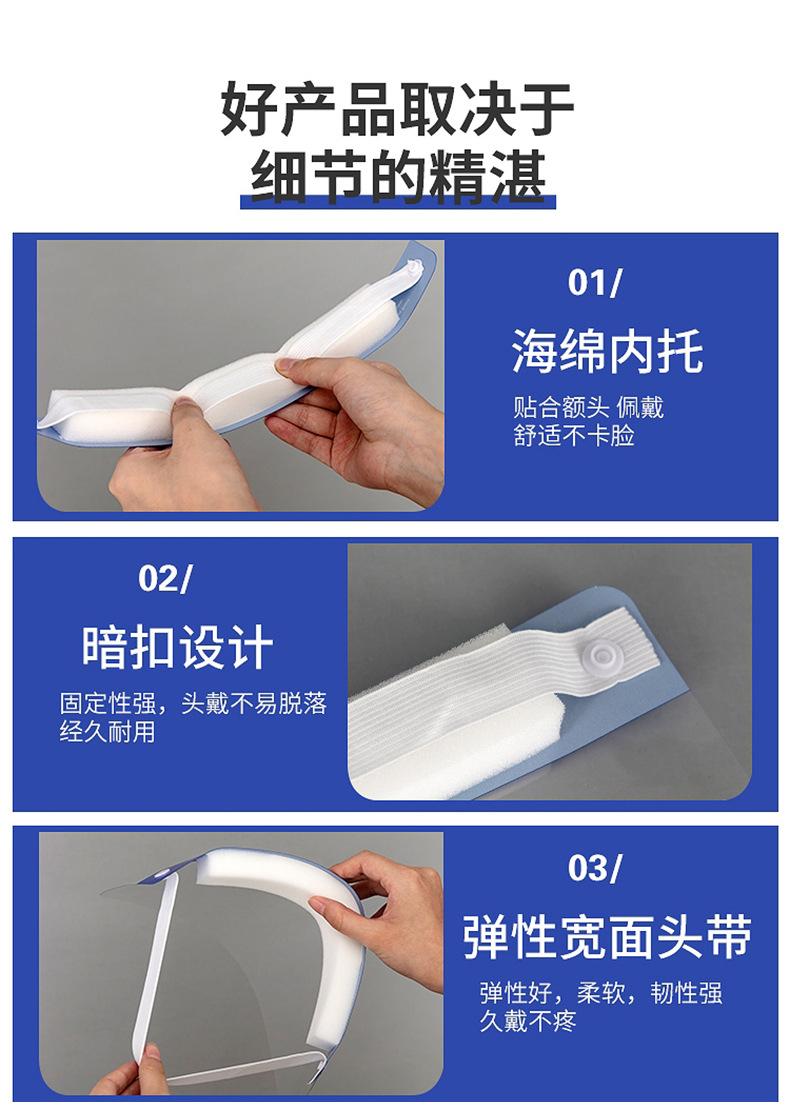 好产品取决于
细节的精湛

01/
海绵内托
贴合额头 佩戴
舒适不卡脸

02/
暗扣设计
固定性强，头戴不易脱落
经久耐用

03/
弹性宽面头带
弹性好，柔软，韧性强
久戴不疼