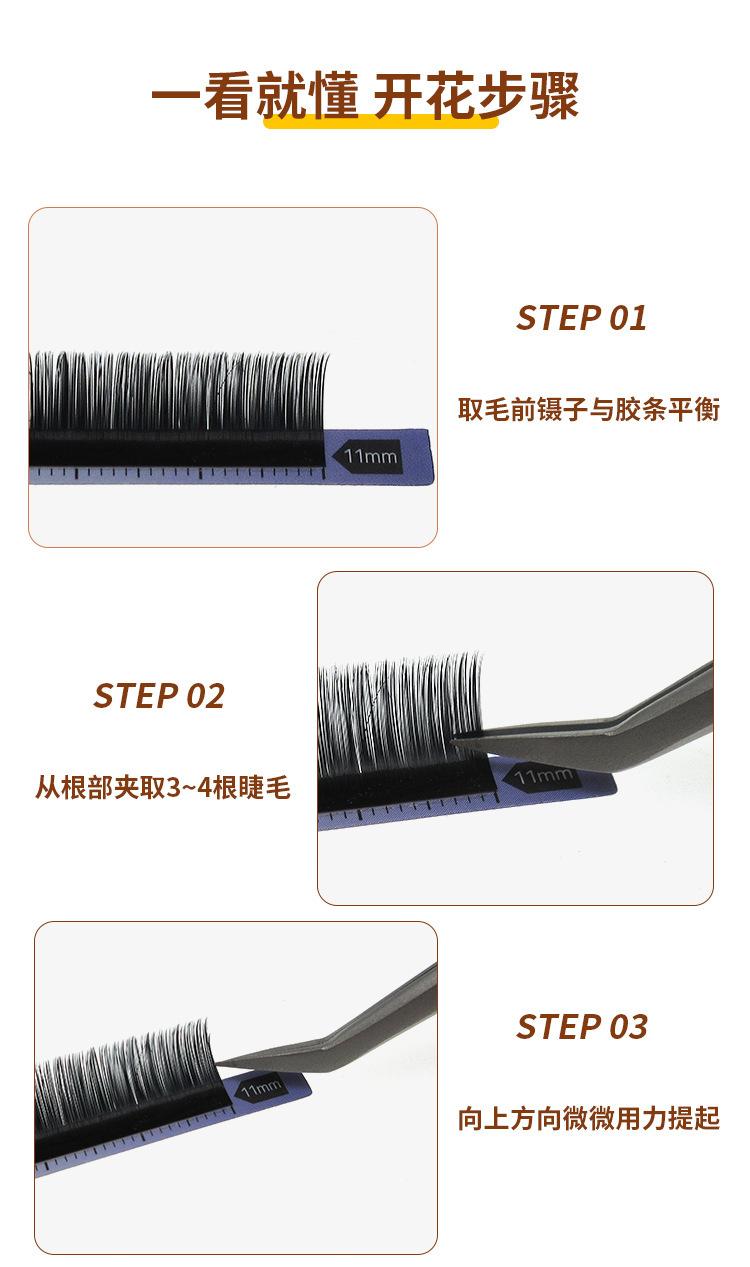 一看就懂 开花步骤

11mm

STEP 01

取毛前镊子与胶条平衡

STEP 02

从根部夹取3~4根睫毛

11mm

11mm

STEP 03

向上方向微微用力提起