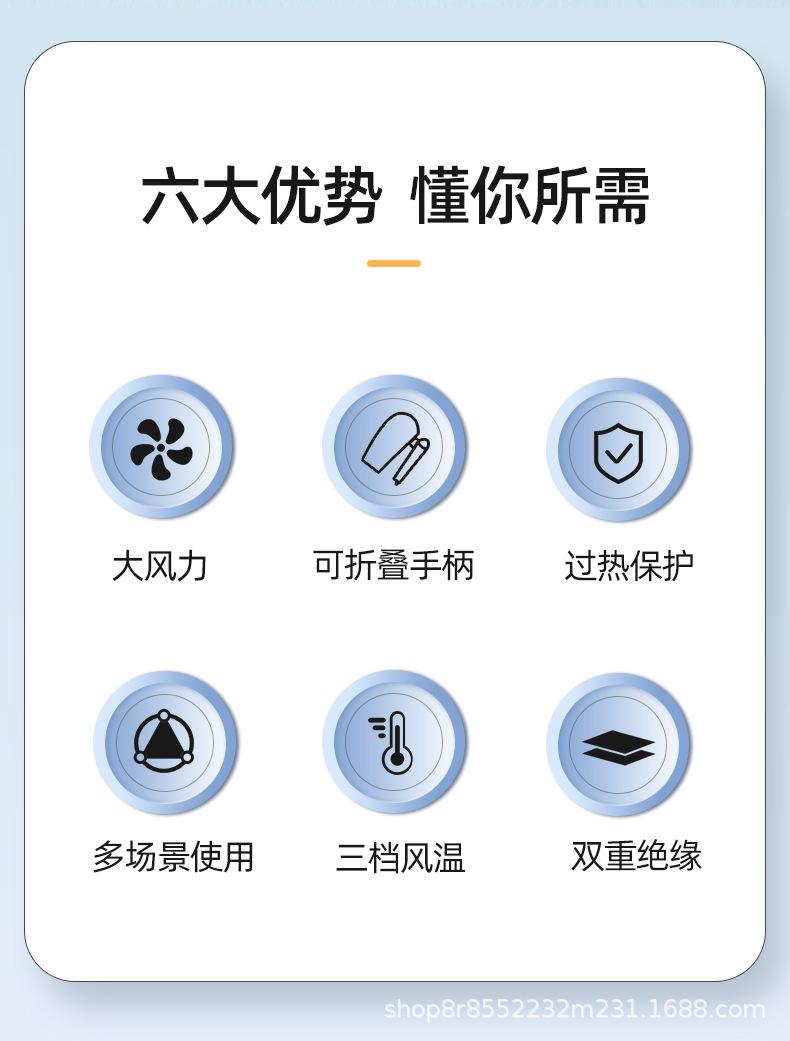 六大优势 懂你所需

大风力

可折叠手柄

过热保护

多场景使用

三档风温

双重绝缘

shop8r8552232m231.1688.com