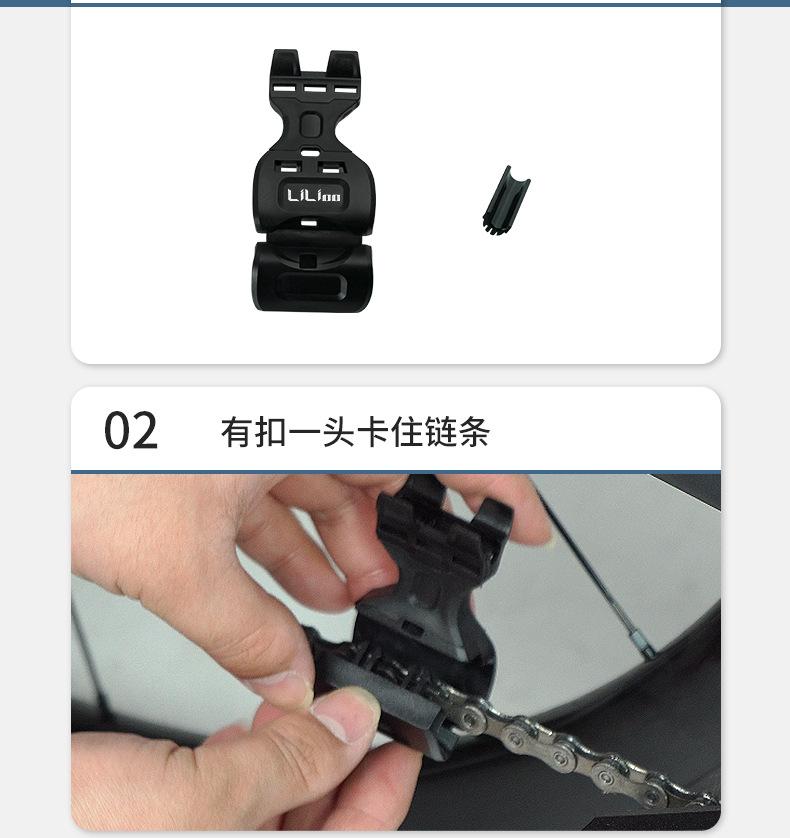 LiLioo

02 有扣一头卡住链条