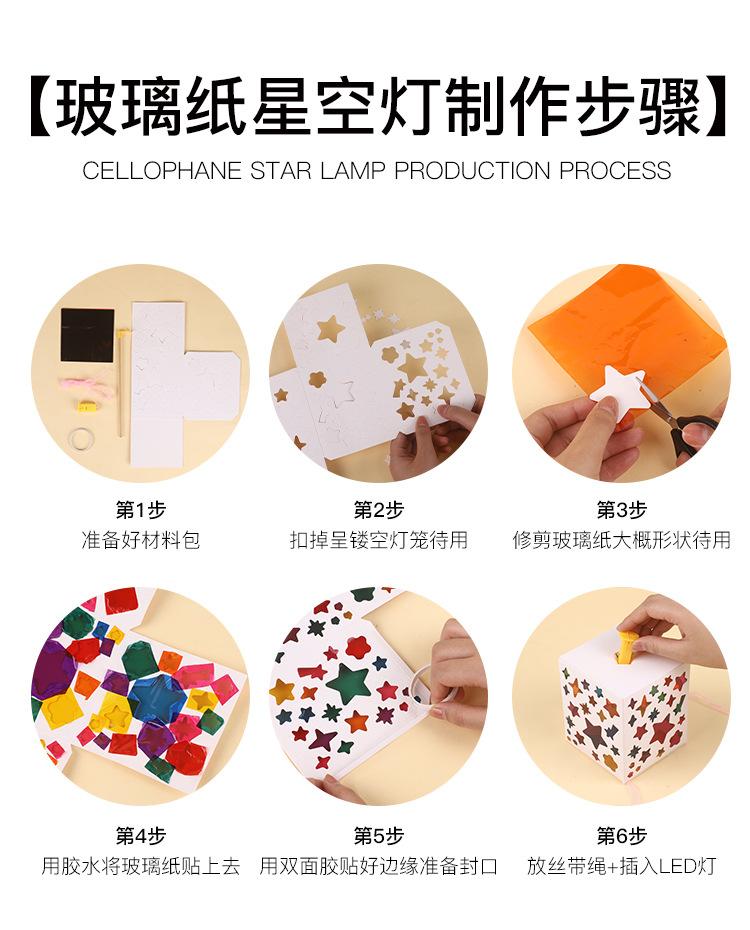 【玻璃纸星空灯制作步骤】
CELLOPHANE STAR LAMP PRODUCTION PROCESS

第1步
准备好材料包

第2步
扣掉呈镂空灯笼待用

第3步
修剪玻璃纸大概形状待用

第4步
用胶水将玻璃纸贴上去

第5步
用双面胶贴好边缘准备封口

第6步
放丝带绳+插入LED灯