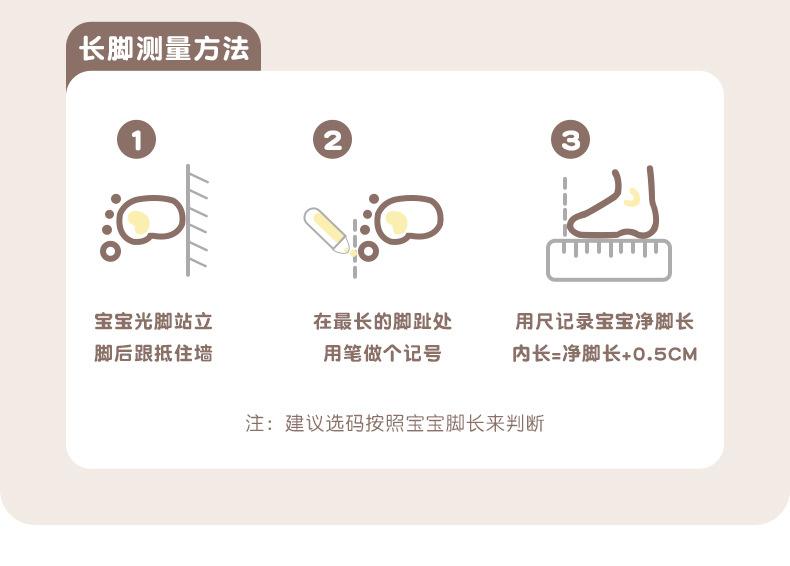 长脚测量方法

1

宝宝光脚站立
脚后跟抵住墙

2

在最长的脚趾处
用笔做个记号

3

用尺记录宝宝净脚长
内长=净脚长+0.5CM

注：建议选码按照宝宝脚长来判断