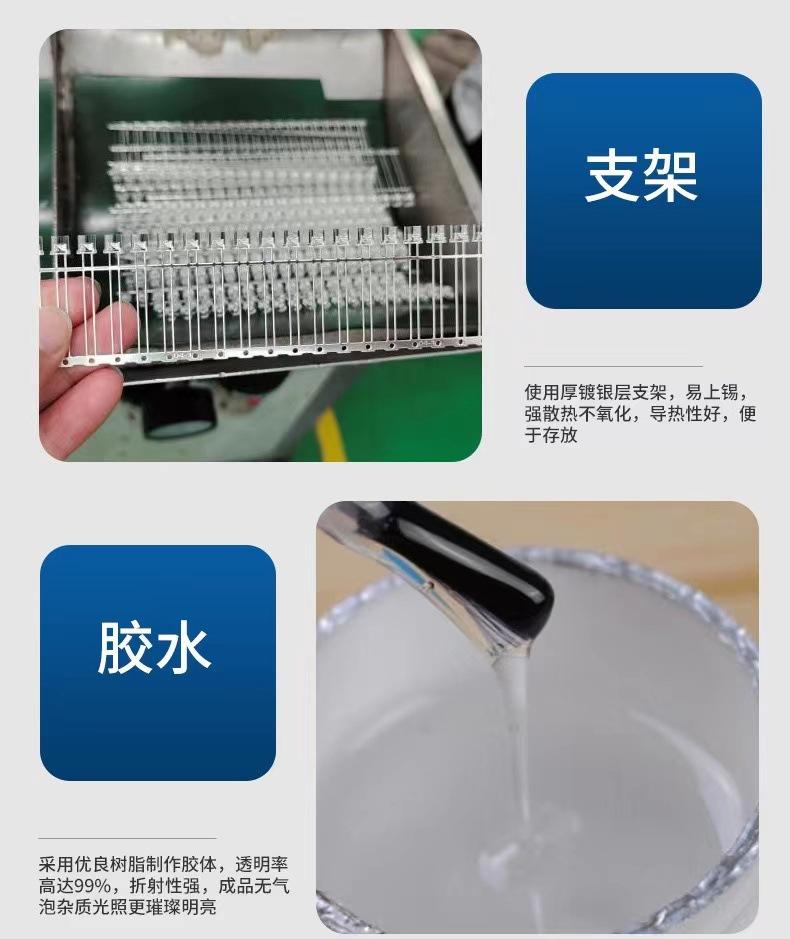 支架

使用厚镀银层支架，易上锡，强散热不氧化，导热性好，便于存放

胶水

采用优良树脂制作胶体，透明率高达99%，折射性强，成品无气泡杂质光照更璀璨明亮