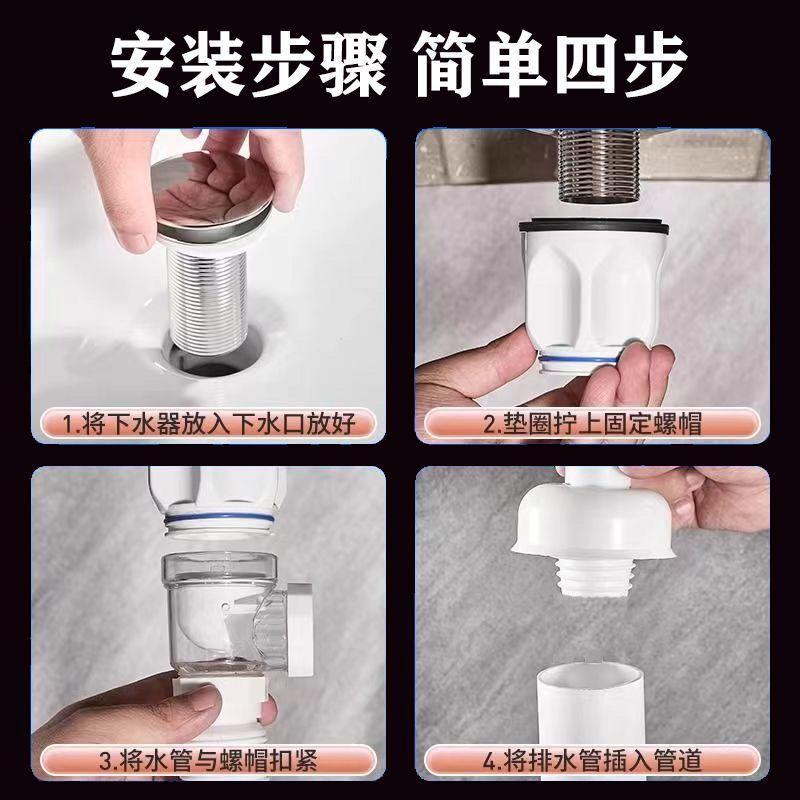 安装步骤 简单四步

1.将下水器放入下水口放好

2.垫圈拧上固定螺帽

3.将水管与螺帽扣紧

4.将排水管插入管道