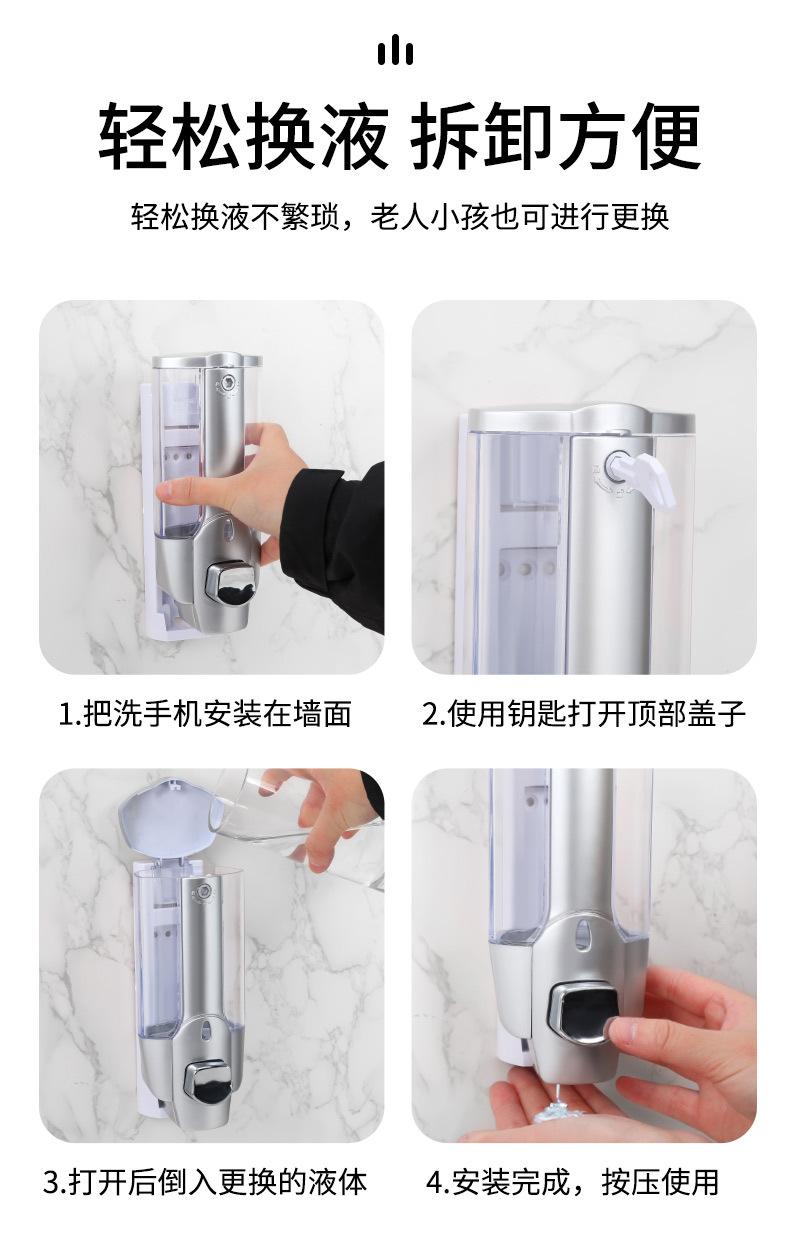 轻松换液 拆卸方便

轻松换液不繁琐，老人小孩也可进行更换

1.把洗手机安装在墙面

2.使用钥匙打开顶部盖子

3.打开后倒入更换的液体

4.安装完成，按压使用