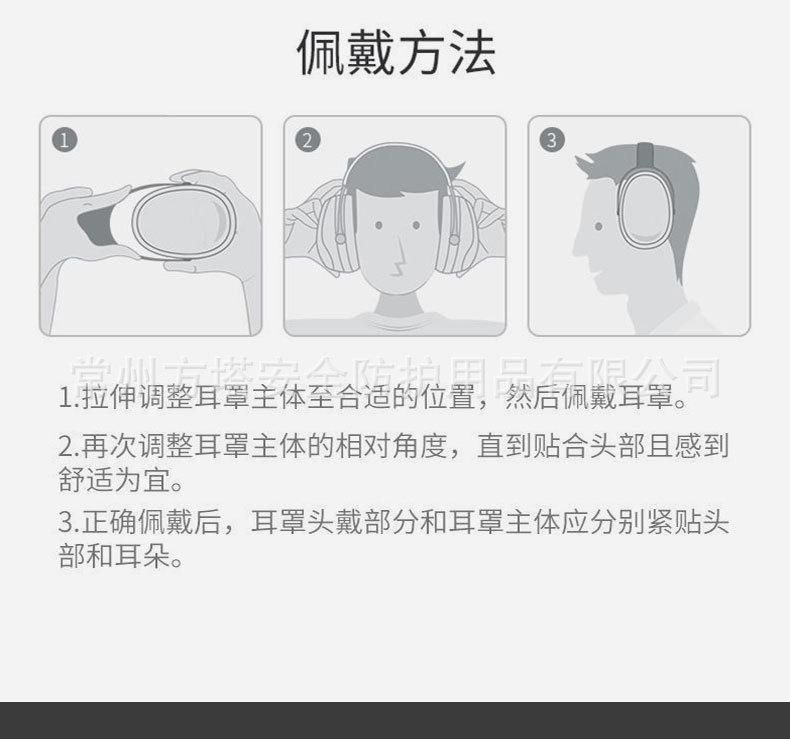 佩戴方法

1

2

3

常州方塔安全防护用品有限公司

1.拉伸调整耳罩主体至合适的位置，然后佩戴耳罩。

2.再次调整耳罩主体的相对角度，直到贴合头部且感到舒适为宜。

3.正确佩戴后，耳罩头戴部分和耳罩主体应分别紧贴头部和耳朵。