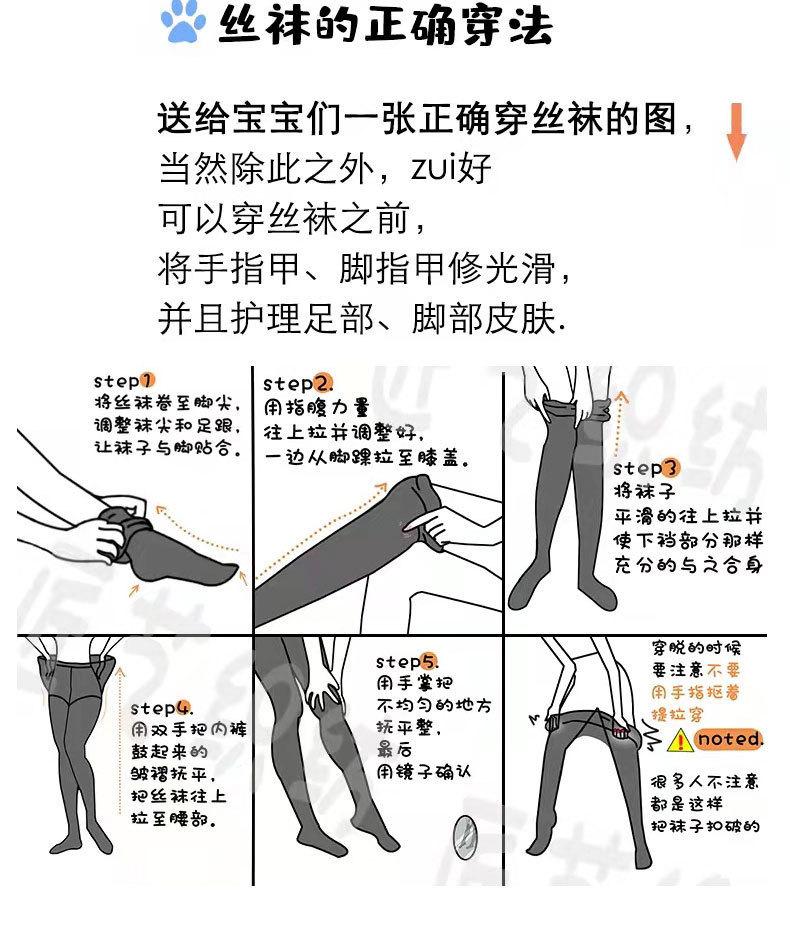 丝袜的正确穿法

送给宝宝们一张正确穿丝袜的图，
当然除此之外，zui好
可以穿丝袜之前，
将手指甲、脚指甲修光滑，
并且护理足部、脚部皮肤.

step1
将丝袜卷至脚尖，
调整袜尖和足跟，
让袜子与脚贴合。

step2.
用指腹力量
往上拉并调整好，
一边从脚踝拉至膝盖。

step3
将袜子
平滑的往上拉并
使下裆部分那样
充分的与之合身

step4.
用双手把内裤
鼓起来的
皱褶抚平，
把丝袜往上
拉至腰部。

step5.
用手掌把
不均匀的地方
抚平整，
最后
用镜子确认

穿脱的时候
要注意不要
用手指抠着
提拉穿

noted.

很多人不注意
都是这样
把袜子扣破的