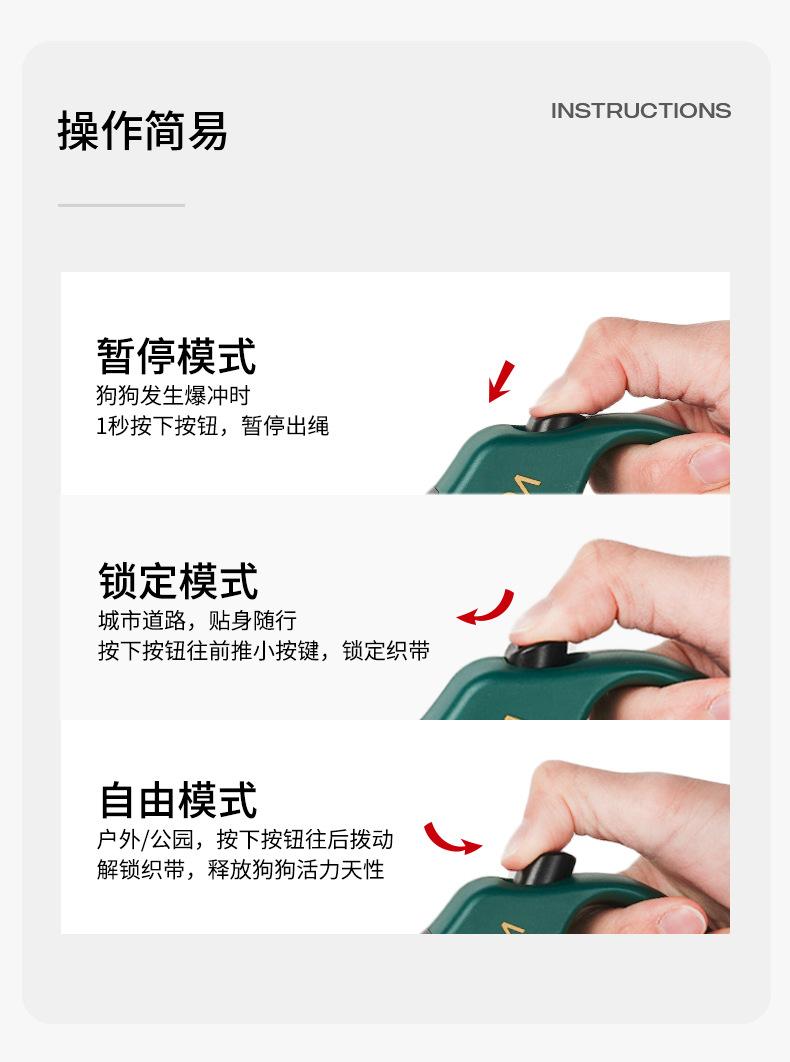 操作简易

INSTRUCTIONS

暂停模式
狗狗发生爆冲时
1秒按下按钮，暂停出绳

锁定模式
城市道路，贴身随行
按下按钮往前推小按键，锁定织带

自由模式
户外/公园，按下按钮往后拨动
解锁织带，释放狗狗活力天性