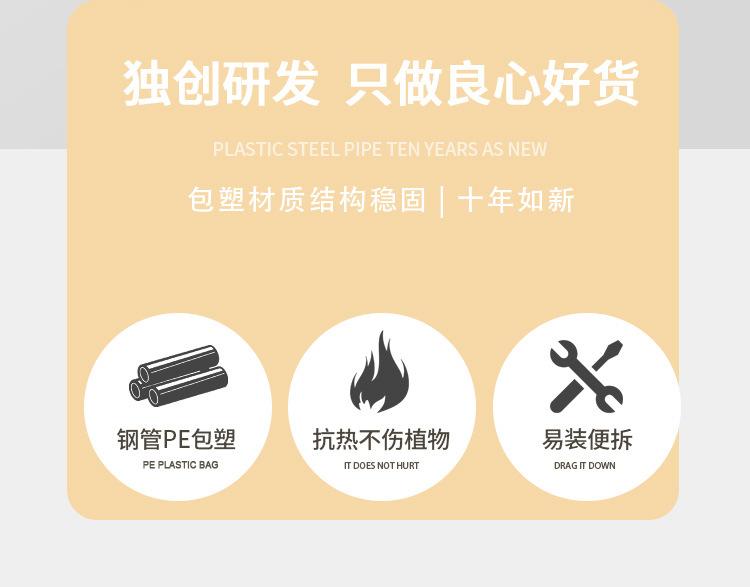 独创研发 只做良心好货

PLASTIC STEEL PIPE TEN YEARS AS NEW

包塑材质结构稳固 | 十年如新

钢管PE包塑
PE PLASTIC BAG

抗热不伤植物
IT DOES NOT HURT

易装便拆
DRAG IT DOWN