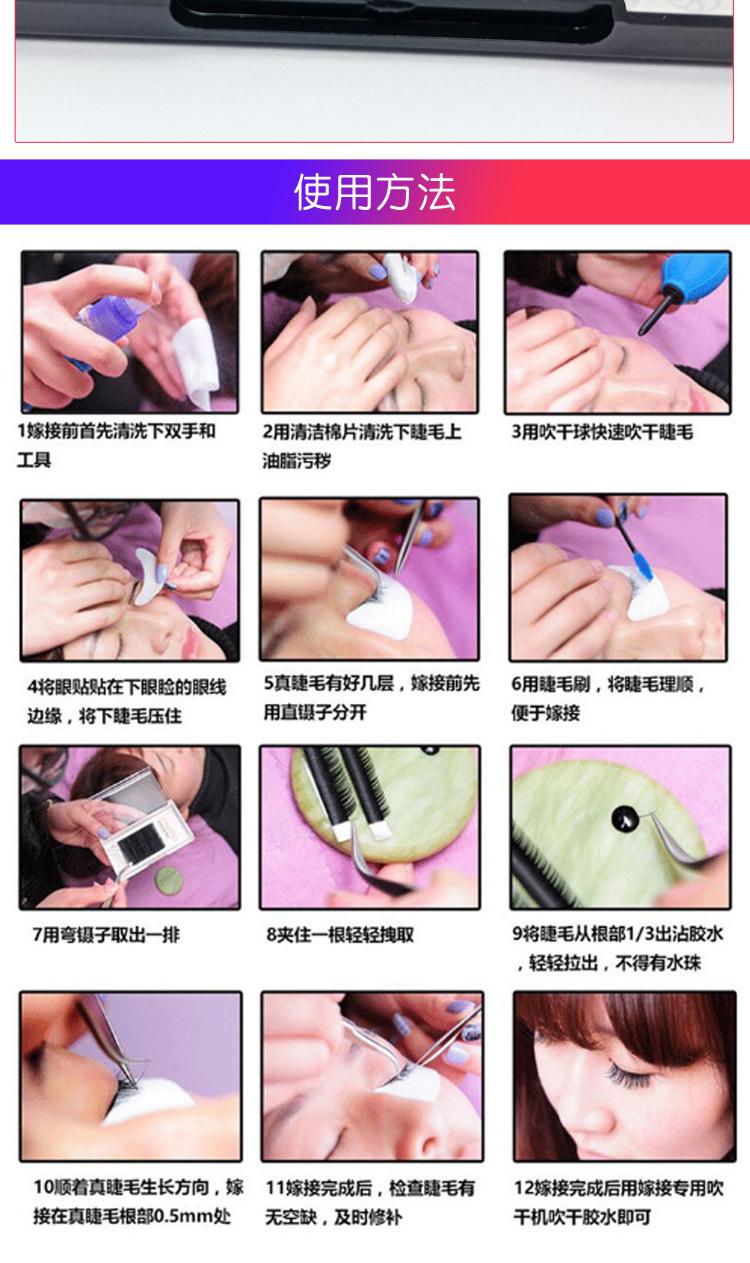 使用方法

1嫁接前首先清洗下双手和工具

2用清洁棉片清洗下睫毛上油脂污秽

3用吹干球快速吹干睫毛

4将眼贴贴在下眼睑的眼线边缘，将下睫毛压住

5真睫毛有好几层，嫁接前先用直镊子分开

6用睫毛刷，将睫毛理顺，便于嫁接

7用弯镊子取出一排

8夹住一根轻轻拽取

9将睫毛从根部1/3出沾胶水，轻轻拉出，不得有水珠

10顺着真睫毛生长方向，嫁接在真睫毛根部0.5mm处

11嫁接完成后，检查睫毛有无空缺，及时修补

12嫁接完成后用嫁接专用吹干机吹干胶水即可