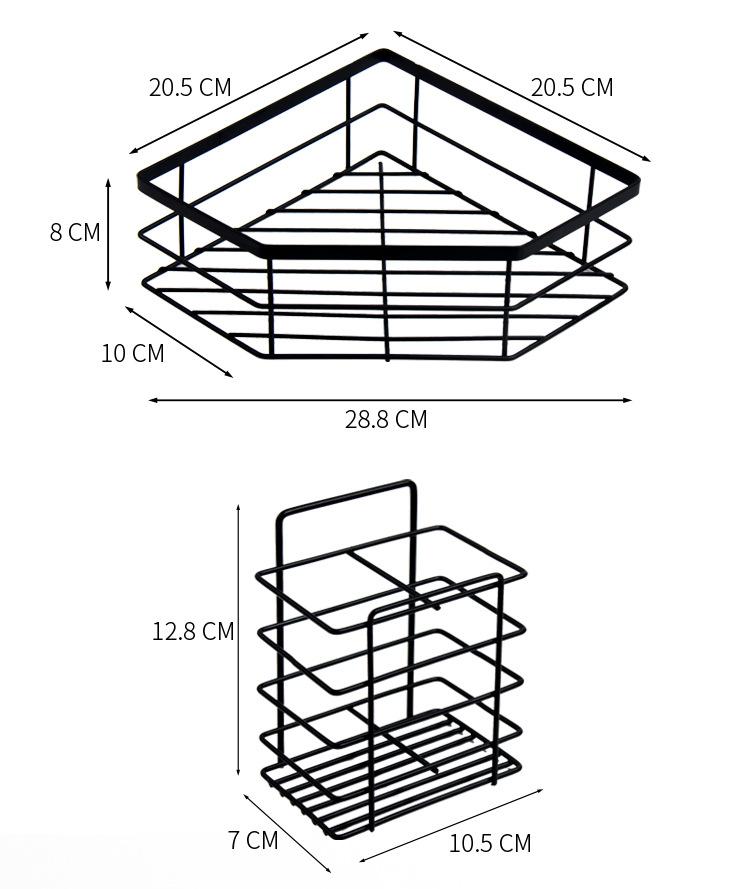 20.5 CM
20.5 CM
8 CM
10 CM
28.8 CM

12.8 CM
7 CM
10.5 CM