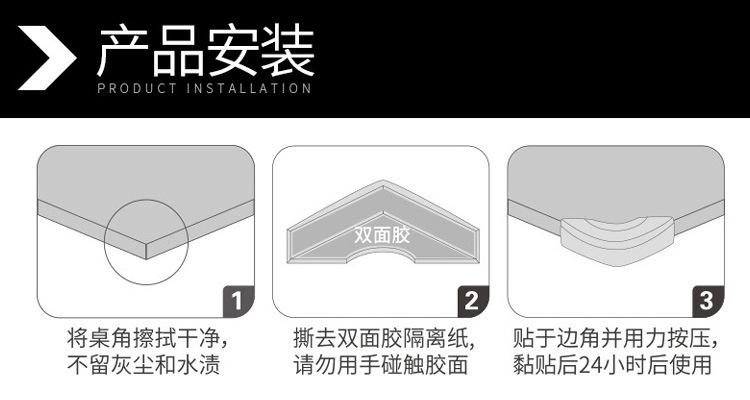 产品安装
PRODUCT INSTALLATION

1
将桌角擦拭干净，不留灰尘和水渍

双面胶
2
撕去双面胶隔离纸，请勿用手碰触胶面

3
贴于边角并用力按压，黏贴后24小时后使用