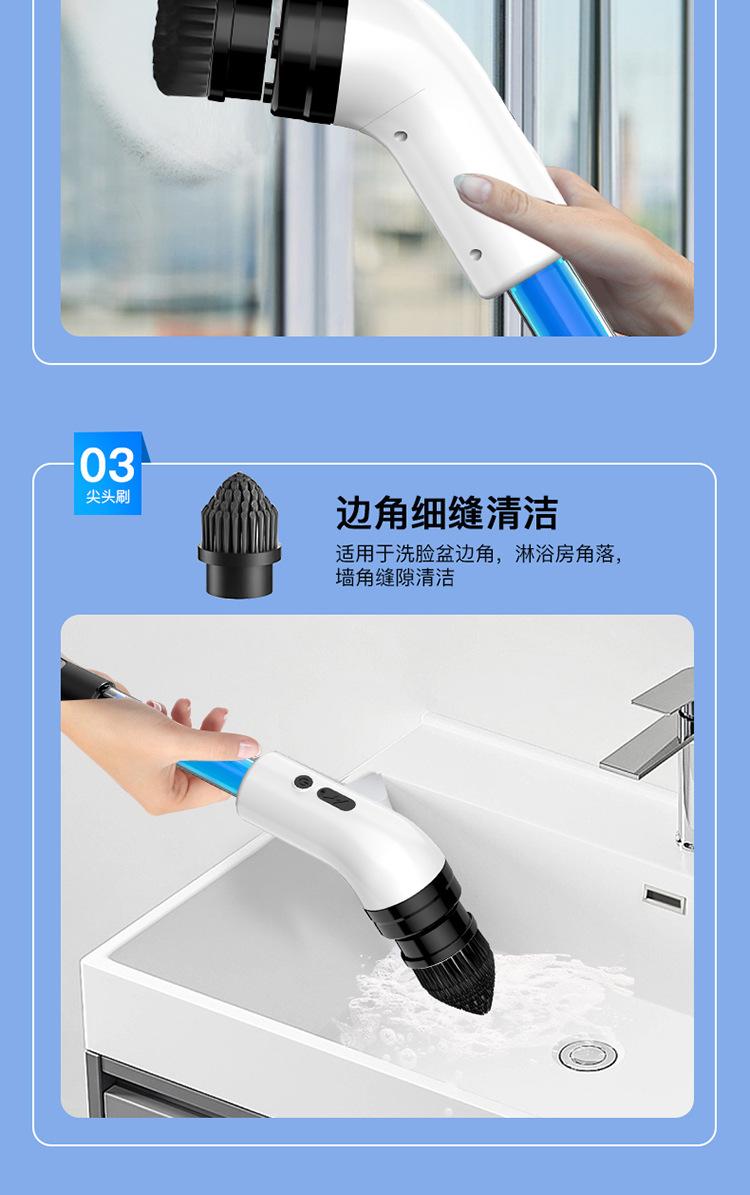 03
尖头刷

边角细缝清洁

适用于洗脸盆边角，淋浴房角落，墙角缝隙清洁