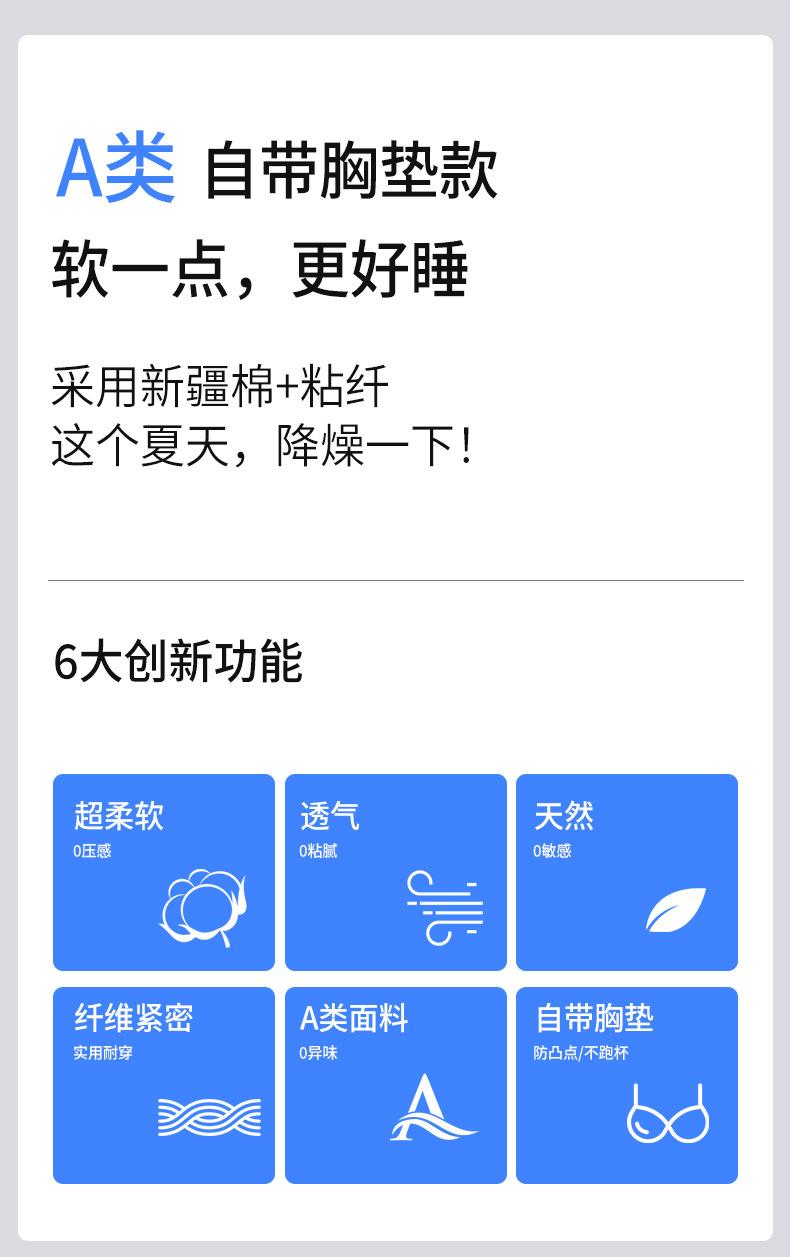 A类 自带胸垫款

软一点，更好睡

采用新疆棉+粘纤
这个夏天，降燥一下！

6大创新功能

超柔软
0压感

透气
0粘腻

天然
0敏感

纤维紧密
实用耐穿

A类面料
0异味

自带胸垫
防凸点/不跑杯