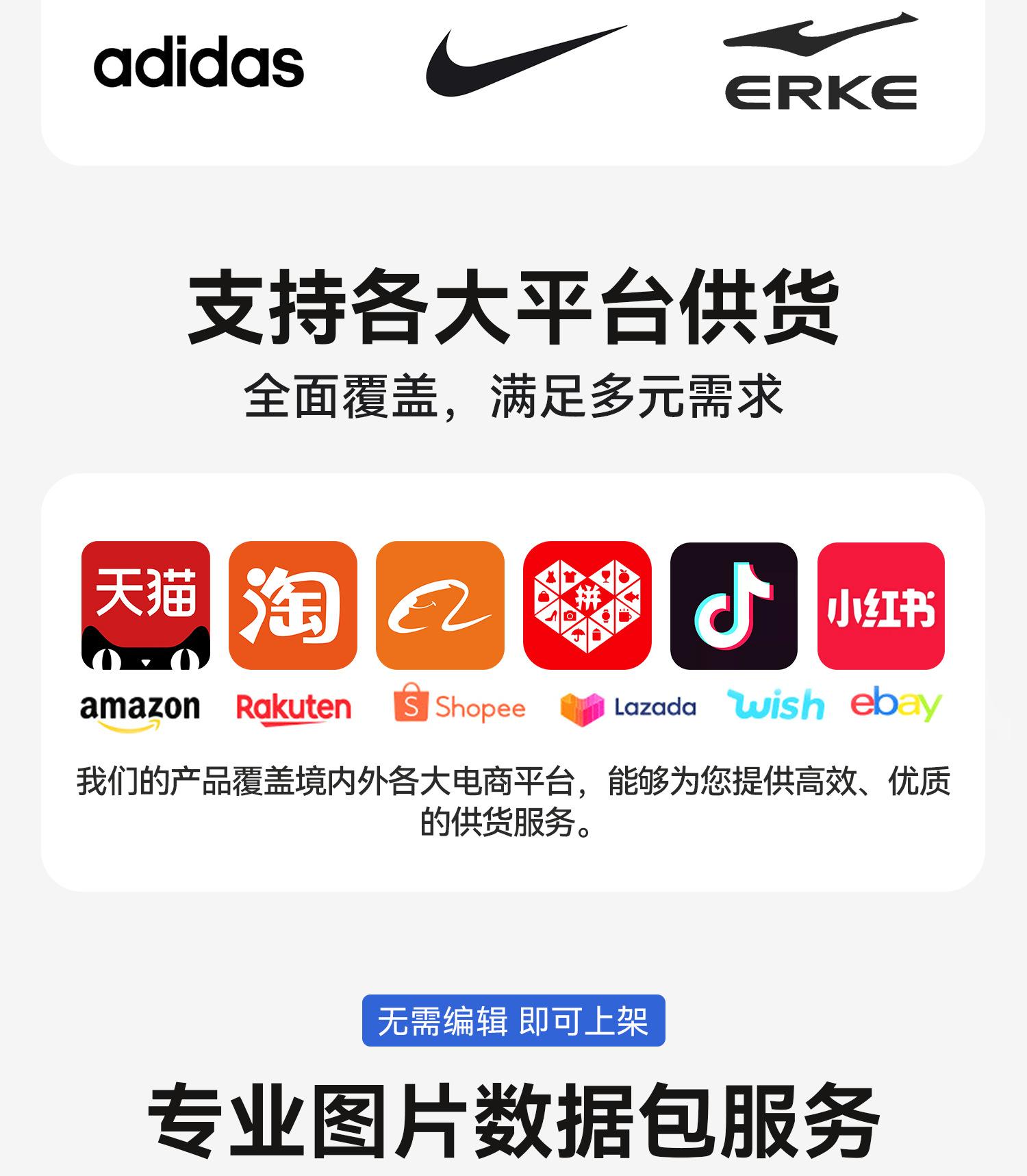 adidas

ERKE

支持各大平台供货

全面覆盖，满足多元需求

天猫

淘

拼

小红书

amazon

Rakuten

Shopee

Lazada

wish

ebay

我们的产品覆盖境内外各大电商平台，能够为您提供高效、优质的供货服务。

无需编辑 即可上架

专业图片数据包服务