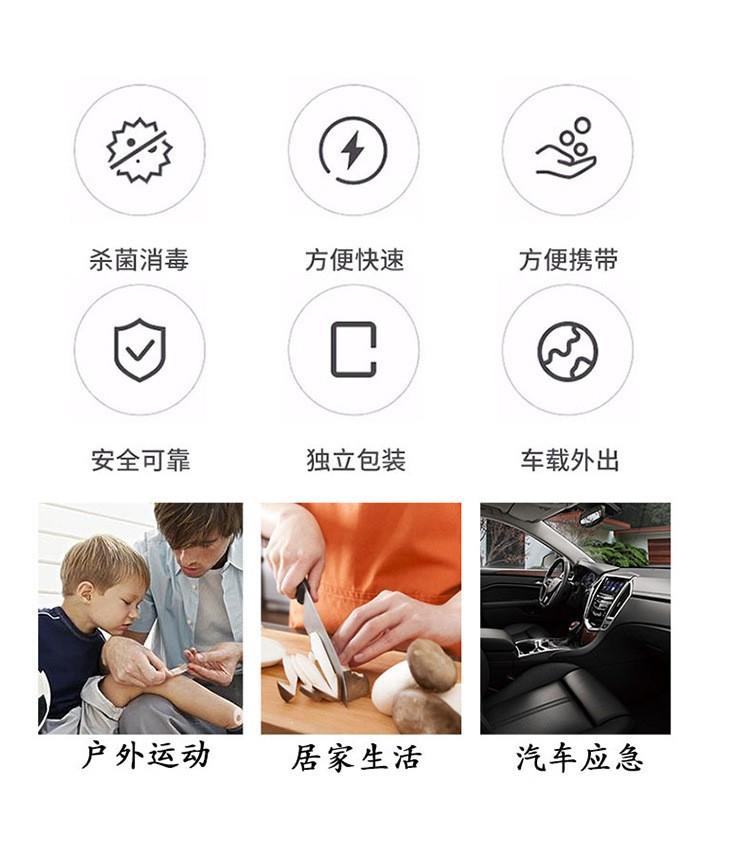 杀菌消毒
方便快速
方便携带
安全可靠
独立包装
车载外出
户外运动
居家生活
汽车应急