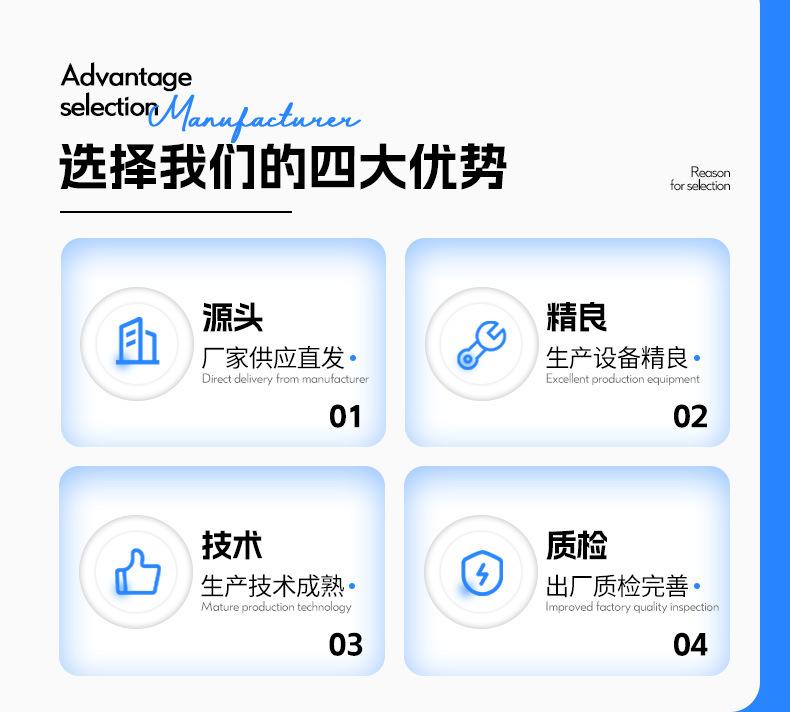 Advantage
selection
Manufacturer

选择我们的四大优势

Reason
for selection

源头
厂家供应直发
Direct delivery from manufacturer
01

精良
生产设备精良
Excellent production equipment
02

技术
生产技术成熟
Mature production technology
03

质检
出厂质检完善
Improved factory quality inspection
04