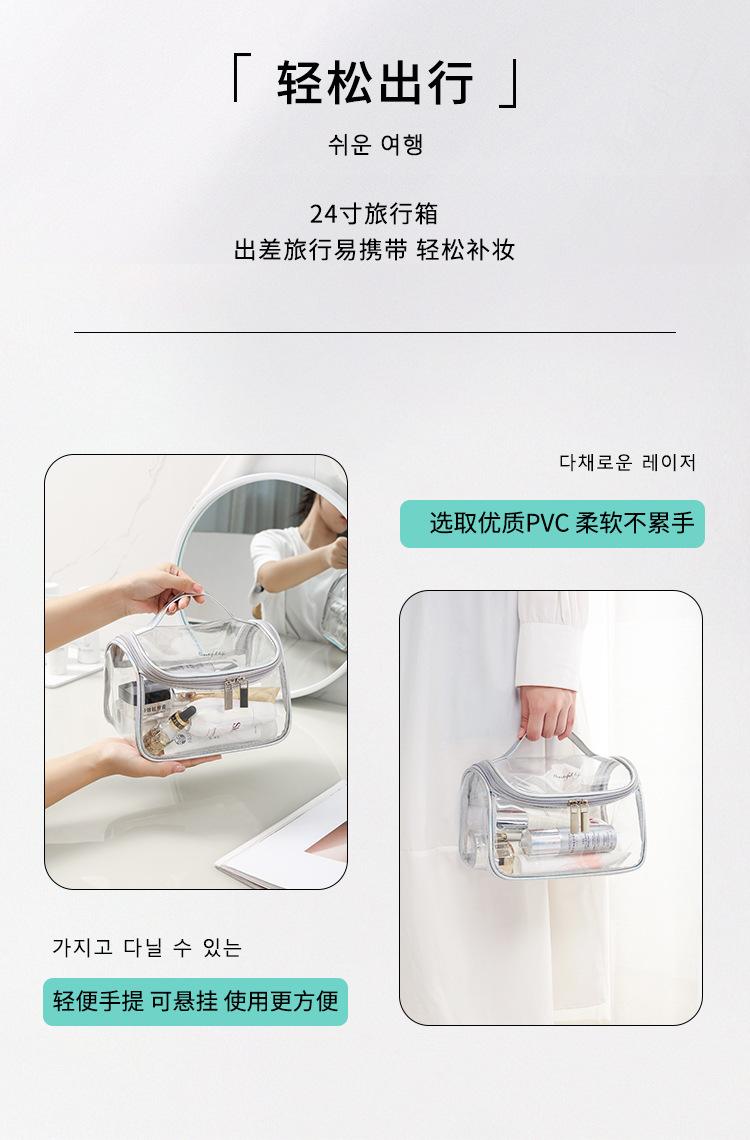 「 轻松出行 」

쉬운 여행

24寸旅行箱
出差旅行易携带 轻松补妆

다채로운 레이저

选取优质PVC 柔软不累手

가지고 다닐 수 있는

轻便手提 可悬挂 使用更方便