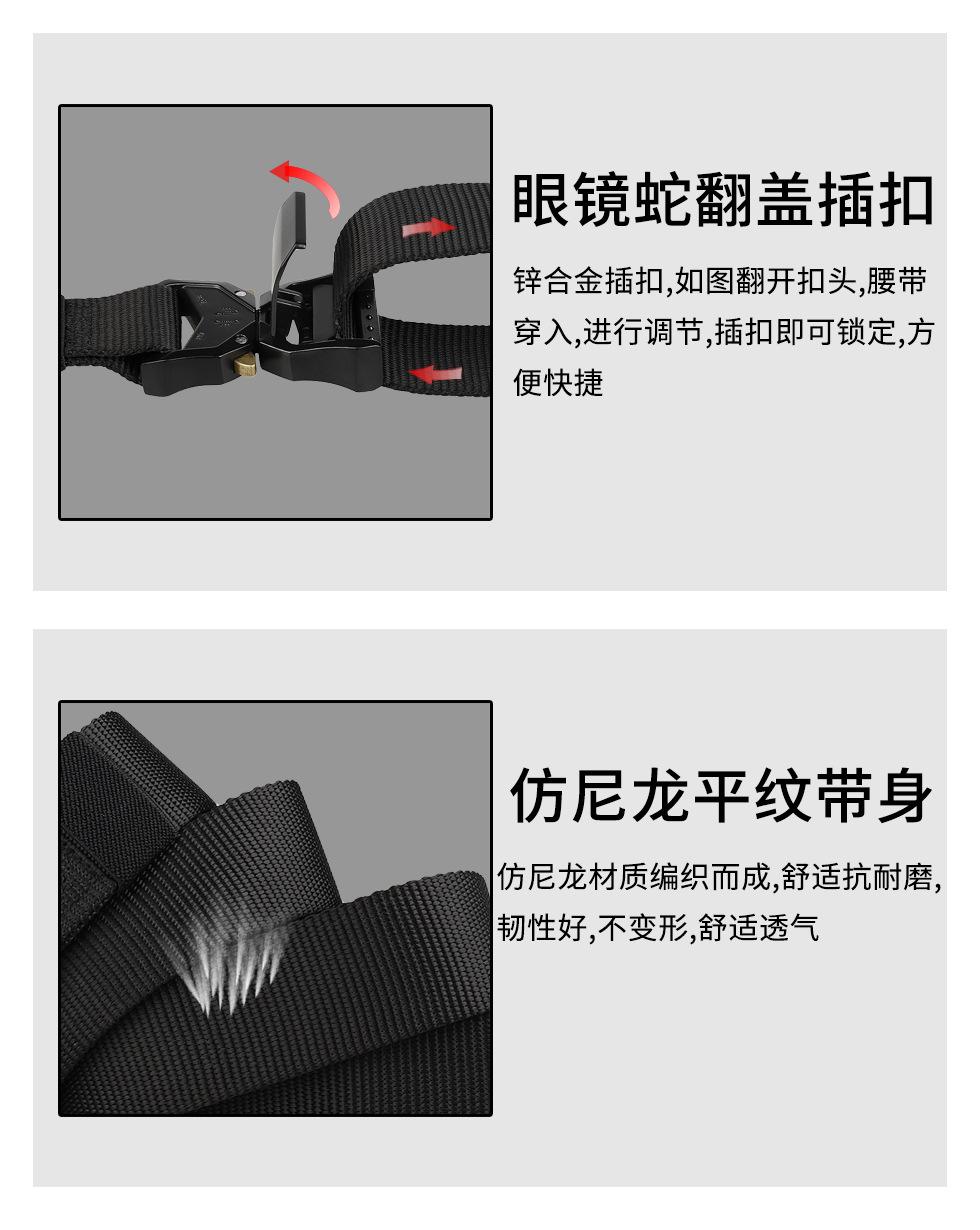 眼镜蛇翻盖插扣

锌合金插扣,如图翻开扣头,腰带穿入,进行调节,插扣即可锁定,方便快捷

仿尼龙平纹带身

仿尼龙材质编织而成,舒适抗耐磨,韧性好,不变形,舒适透气