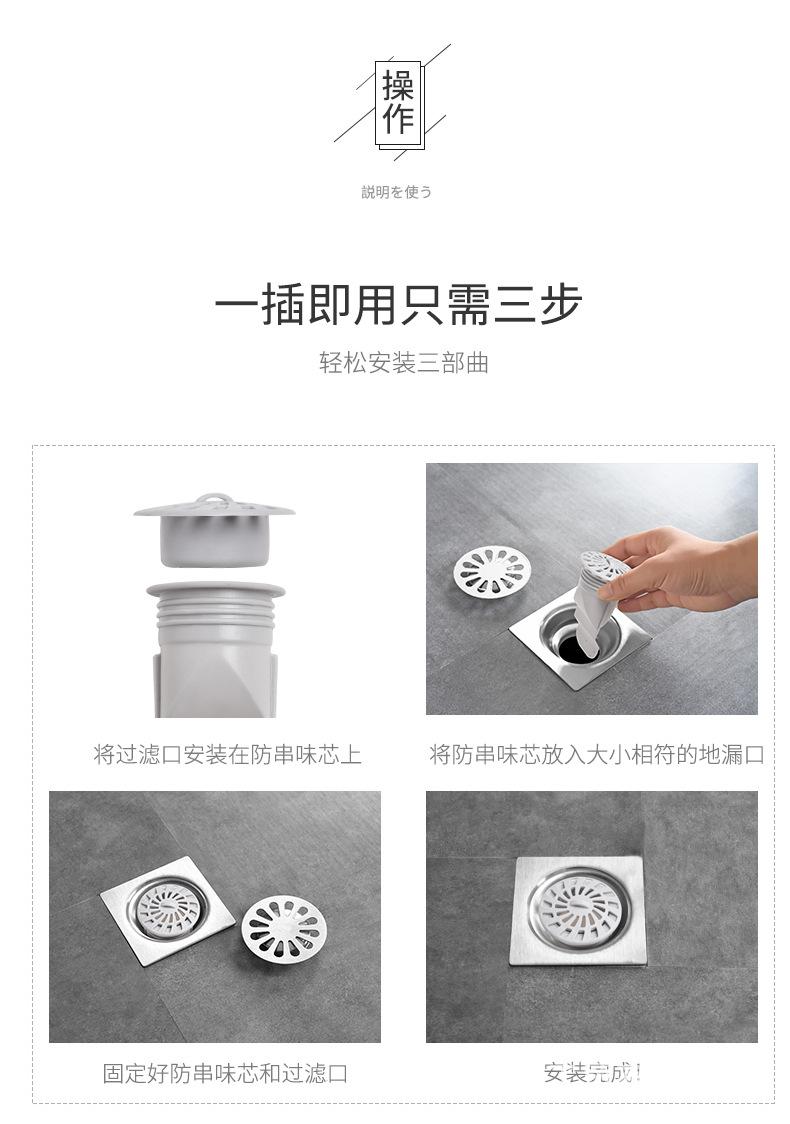 操作

説明を使う

一插即用只需三步

轻松安装三部曲

将过滤口安装在防串味芯上

将防串味芯放入大小相符的地漏口

固定好防串味芯和过滤口

安装完成!