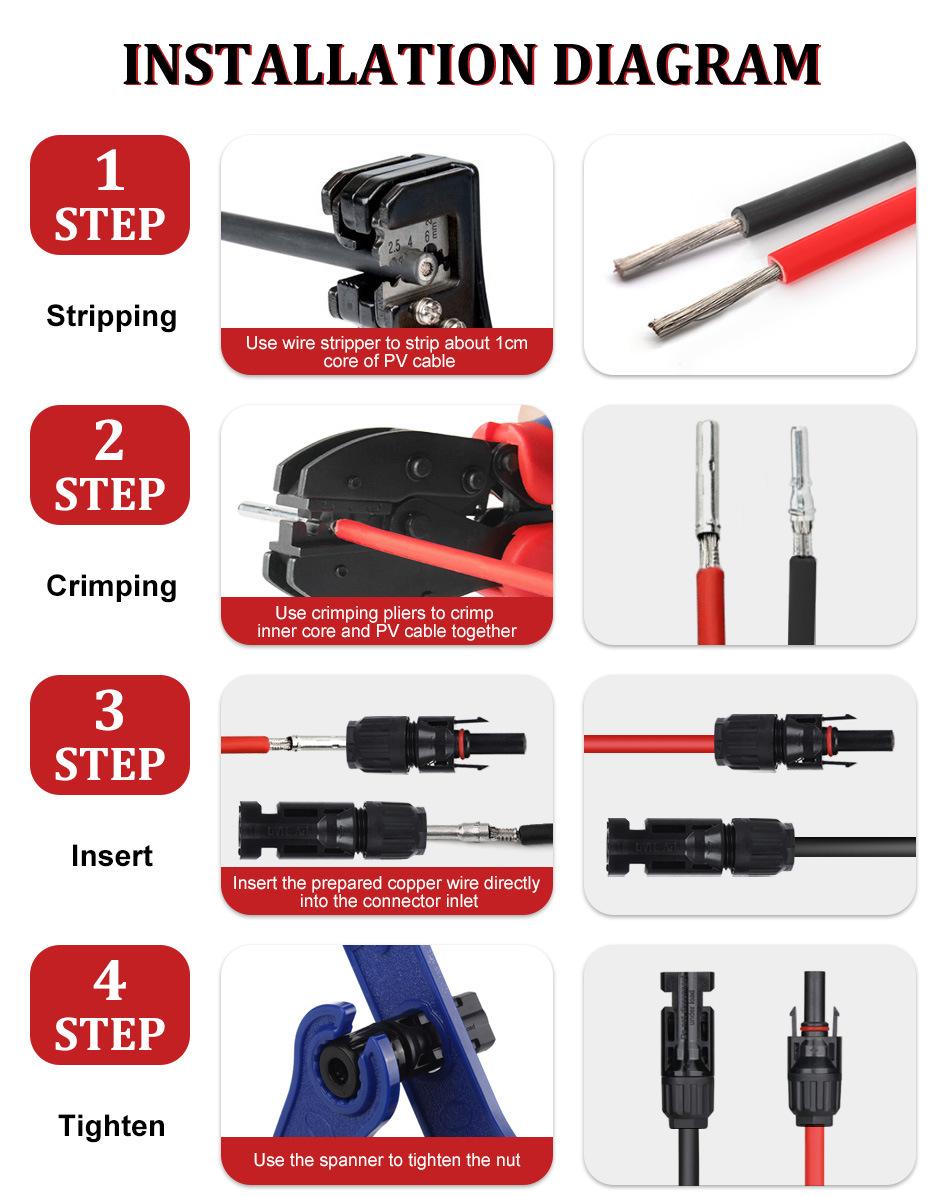 INSTALLATION DIAGRAM

1 STEP

Stripping

2.5 4 6

Use wire stripper to strip about 1cm core of PV cable

2 STEP

Crimping

Use crimping pliers to crimp inner core and PV cable together

3 STEP

Insert

Insert the prepared copper wire directly into the connector inlet

4 STEP

Tighten

Use the spanner to tighten the nut