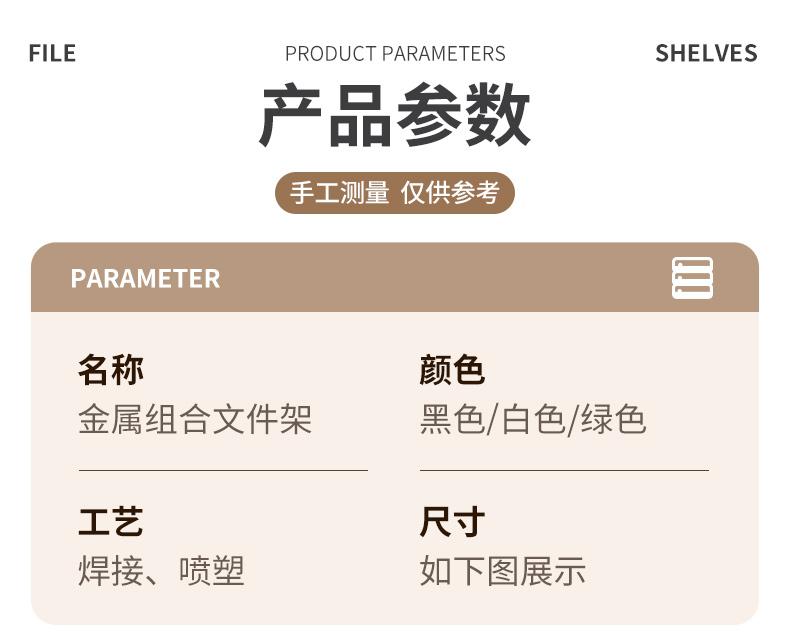 FILE

PRODUCT PARAMETERS

SHELVES

产品参数

手工测量 仅供参考

PARAMETER

名称
金属组合文件架

工艺
焊接、喷塑

颜色
黑色/白色/绿色

尺寸
如下图展示