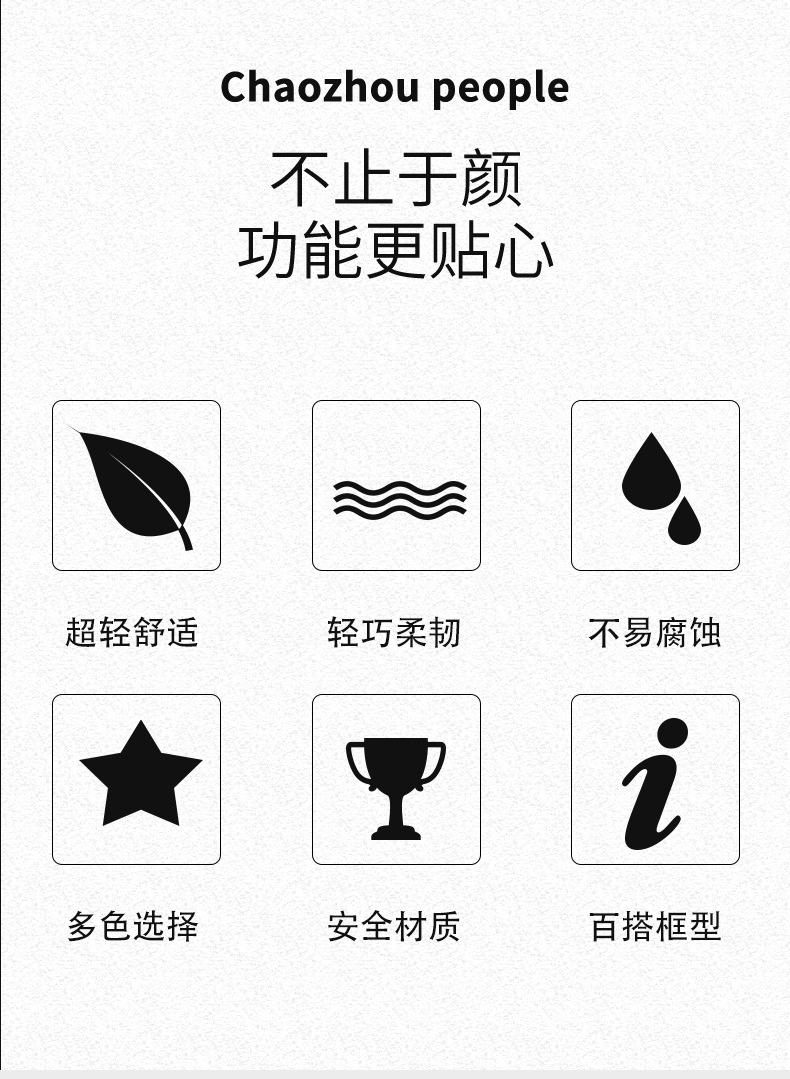 Chaozhou people

不止于颜
功能更贴心

超轻舒适

轻巧柔韧

不易腐蚀

多色选择

安全材质

百搭框型