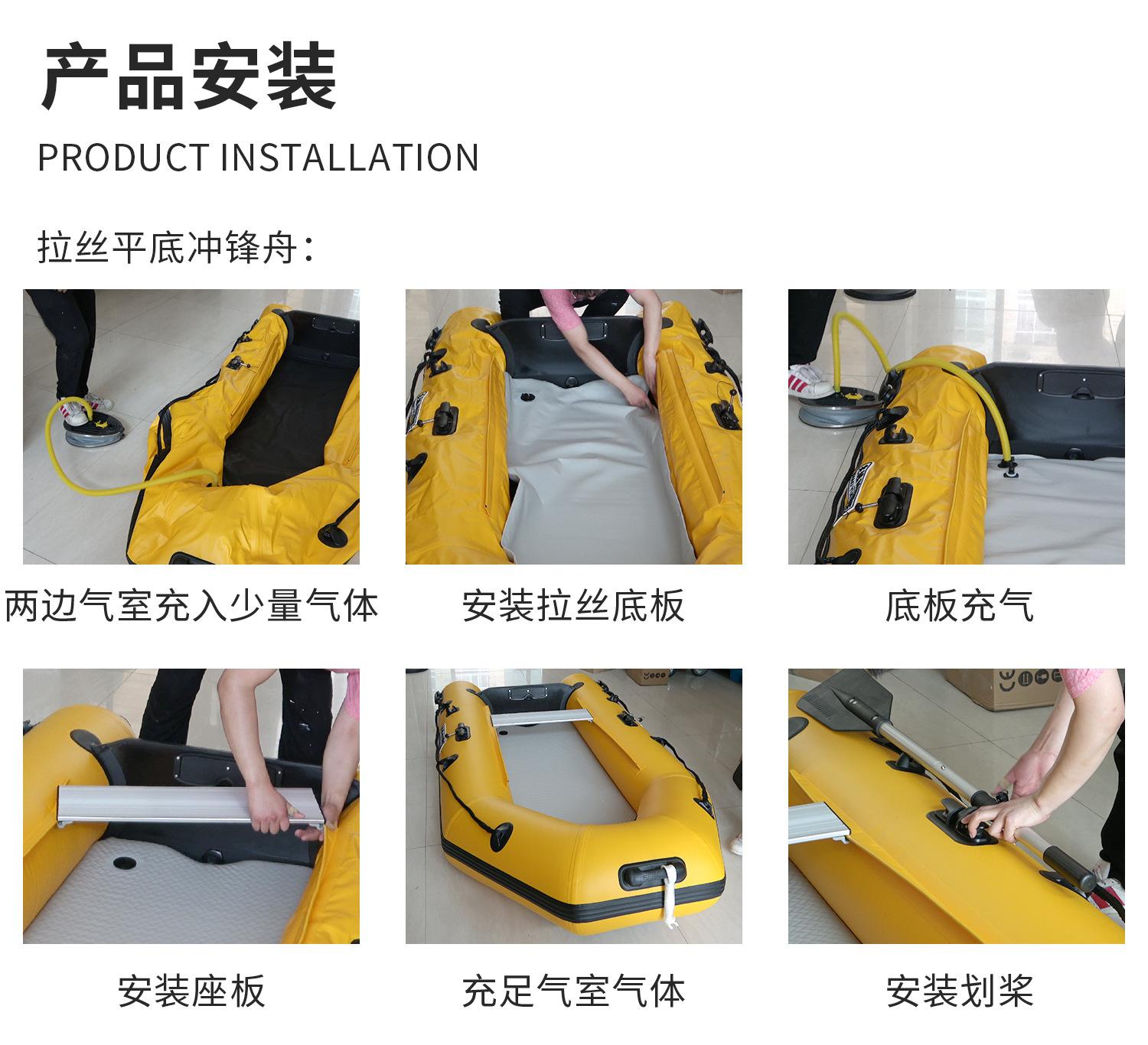 产品安装

PRODUCT INSTALLATION

拉丝平底冲锋舟：

两边气室充入少量气体

安装拉丝底板

底板充气

安装座板

充足气室气体

安装划桨