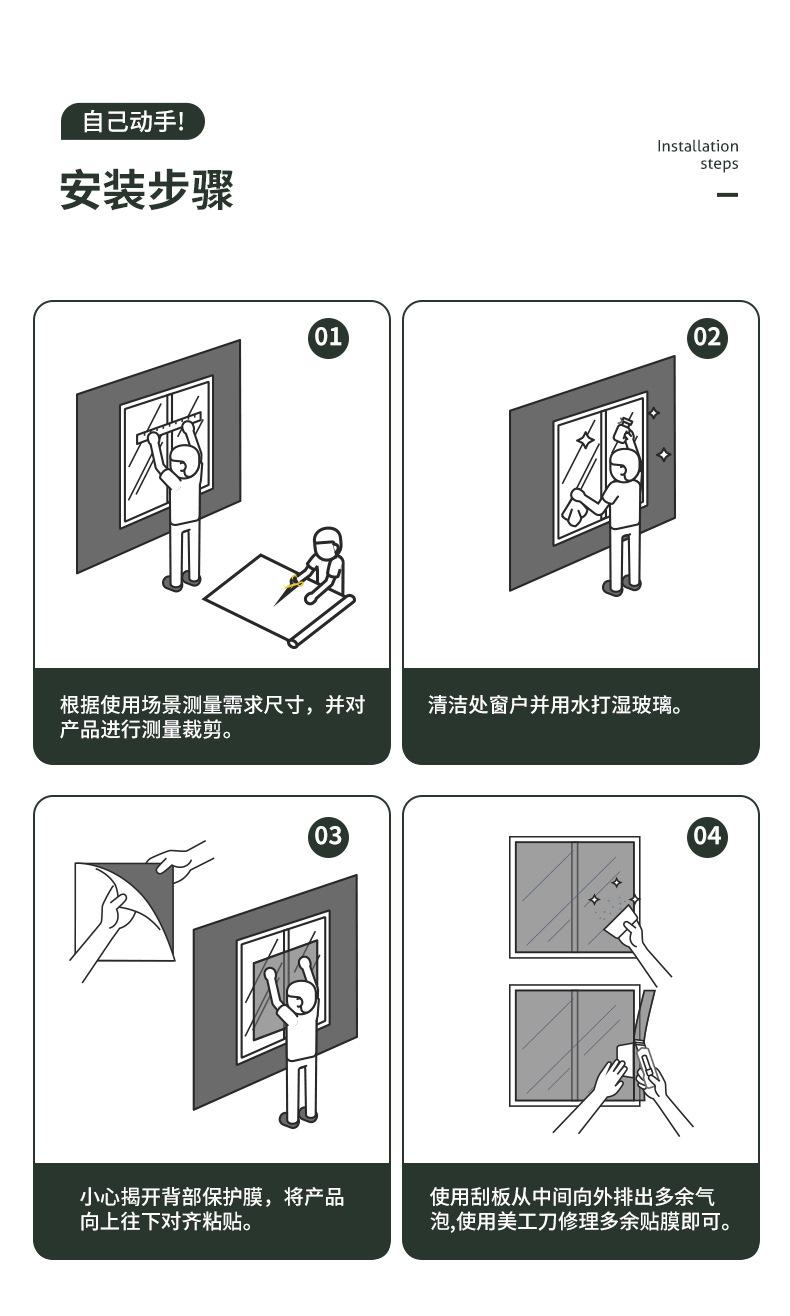 自己动手!

安装步骤

Installation steps

01

根据使用场景测量需求尺寸，并对产品进行测量裁剪。

02

清洁处窗户并用水打湿玻璃。

03

小心揭开背部保护膜，将产品向上往下对齐粘贴。

04

使用刮板从中间向外排出多余气泡,使用美工刀修理多余贴膜即可。