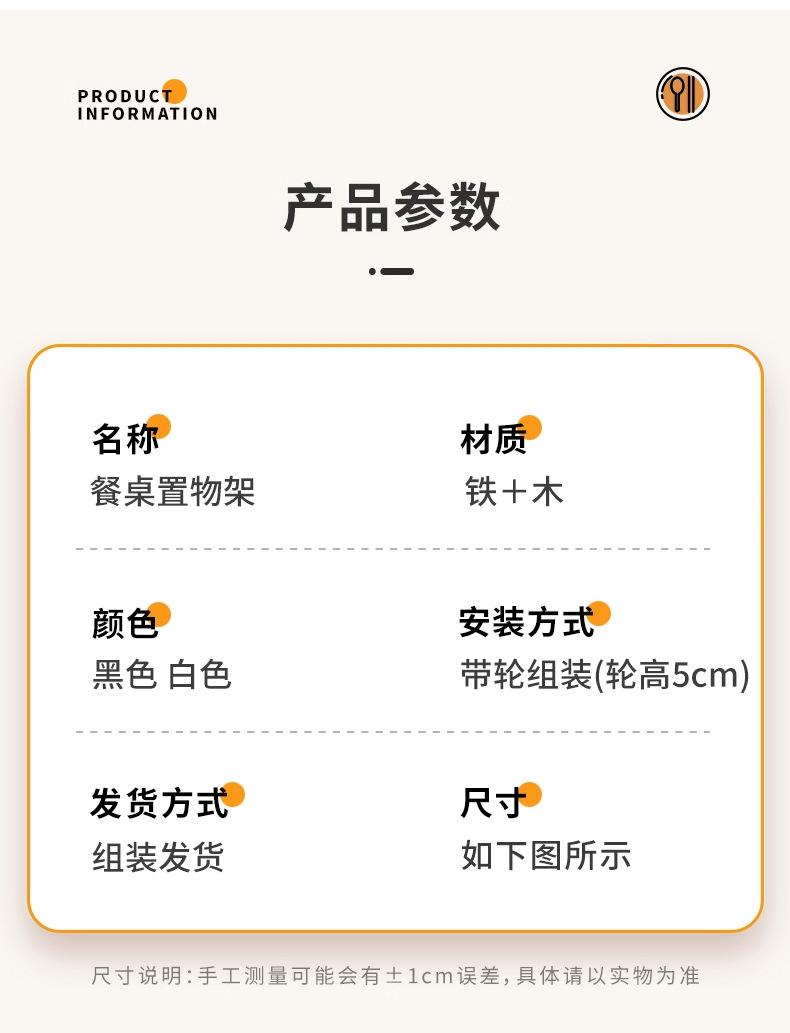 PRODUCT
INFORMATION

产品参数

名称
餐桌置物架

材质
铁＋木

颜色
黑色 白色

安装方式
带轮组装(轮高5cm)

发货方式
组装发货

尺寸
如下图所示

尺寸说明:手工测量可能会有±1cm误差,具体请以实物为准