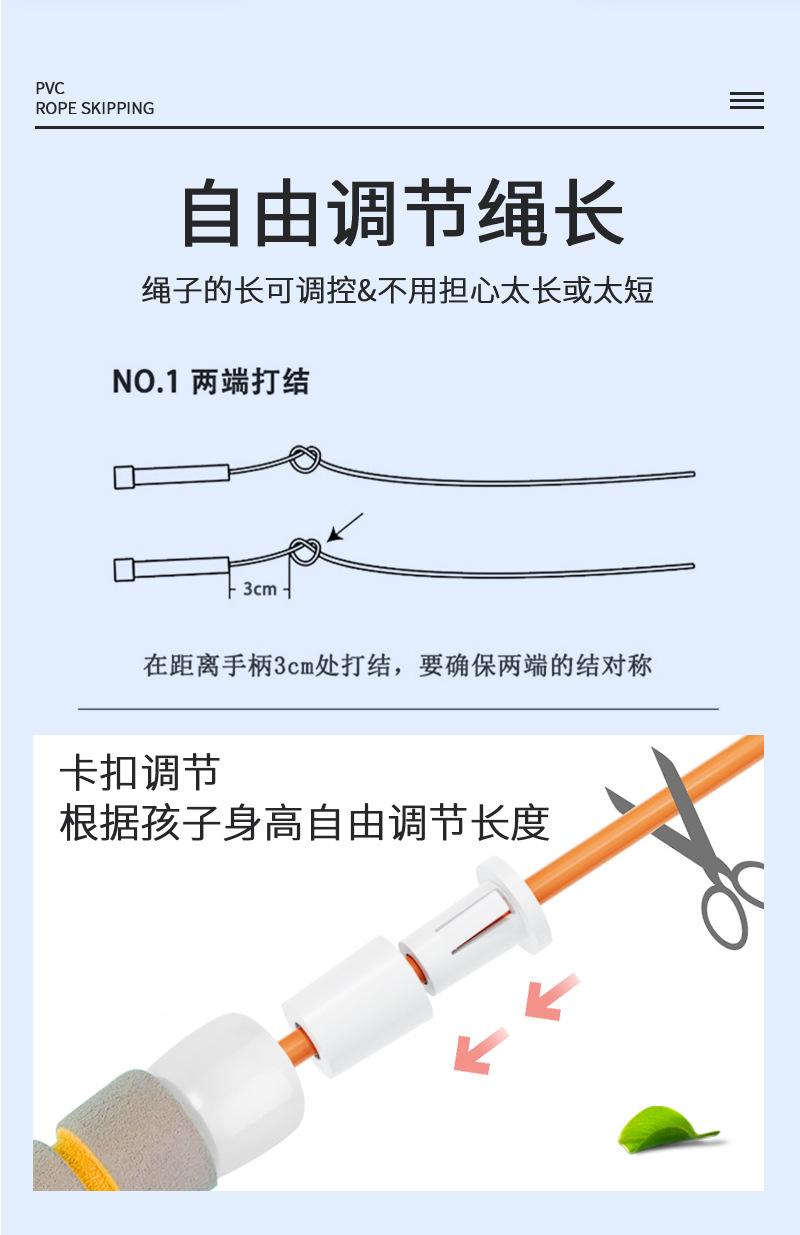 PVC
ROPE SKIPPING

自由调节绳长

绳子的长可调控&不用担心太长或太短

NO.1 两端打结

3cm

在距离手柄3cm处打结，要确保两端的结对称

卡扣调节
根据孩子身高自由调节长度