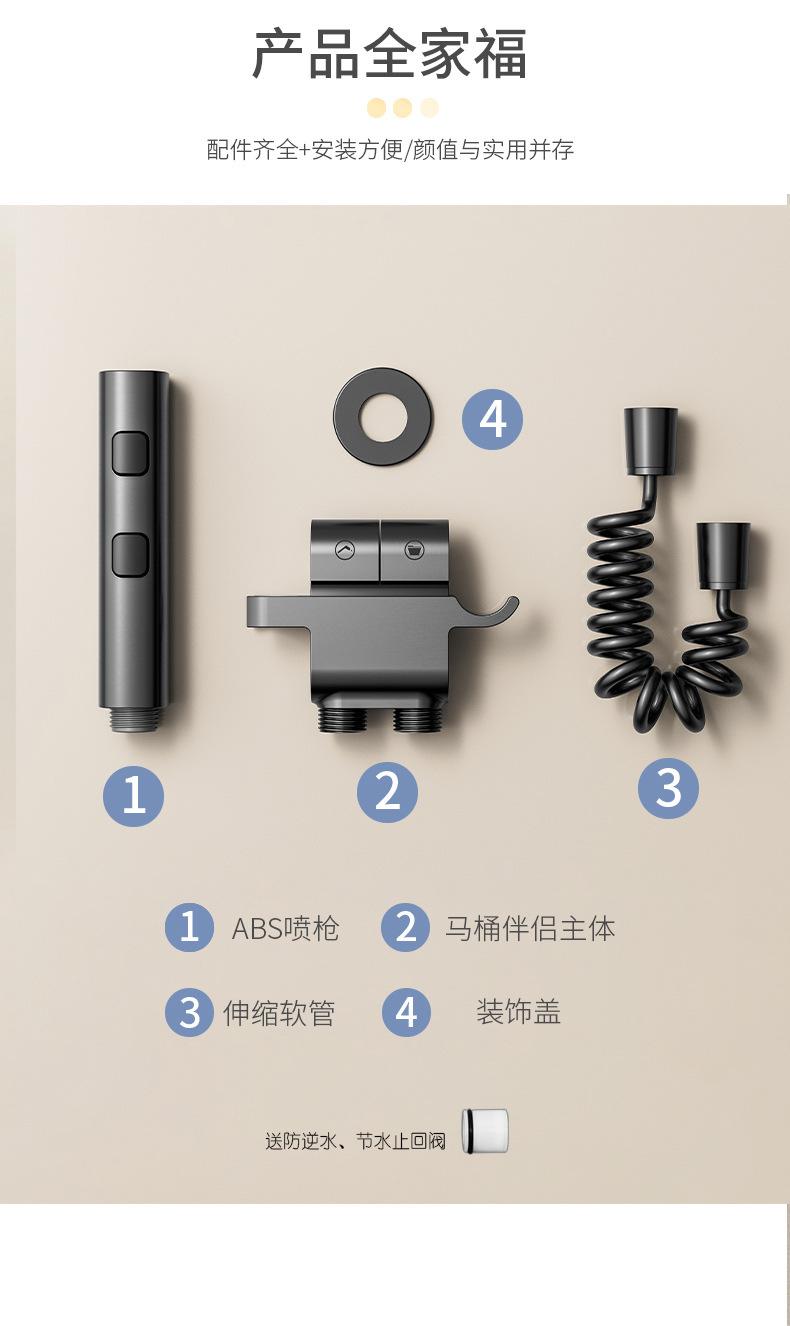 产品全家福

配件齐全+安装方便/颜值与实用并存

4

1

2

3

1 ABS喷枪 2 马桶伴侣主体

3 伸缩软管 4 装饰盖

送防逆水、节水止回阀