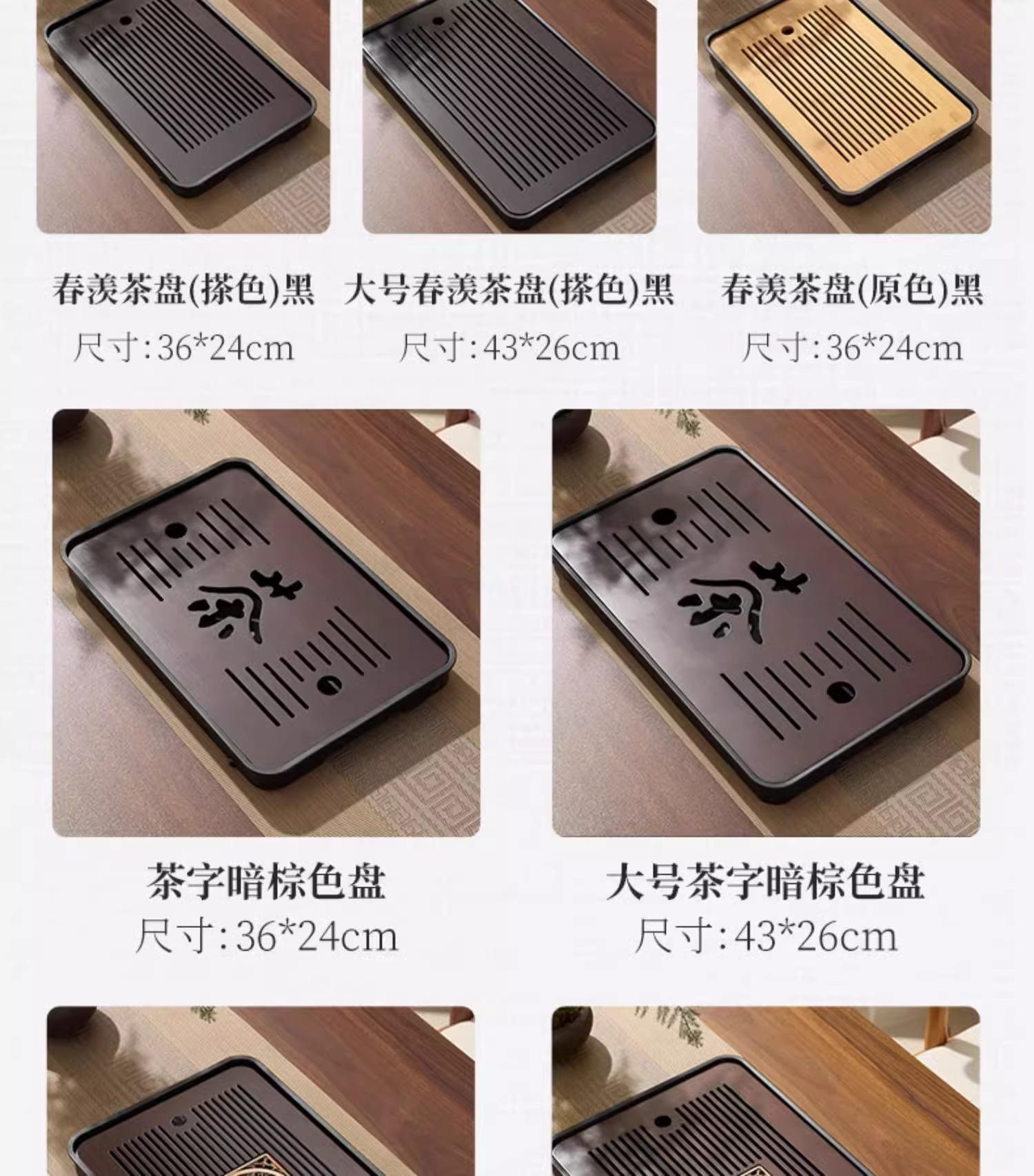 春羡茶盘(搽色)黑
尺寸:36*24cm

大号春羡茶盘(搽色)黑
尺寸:43*26cm

春羡茶盘(原色)黑
尺寸:36*24cm

茶

茶字暗棕色盘
尺寸:36*24cm

茶

大号茶字暗棕色盘
尺寸:43*26cm