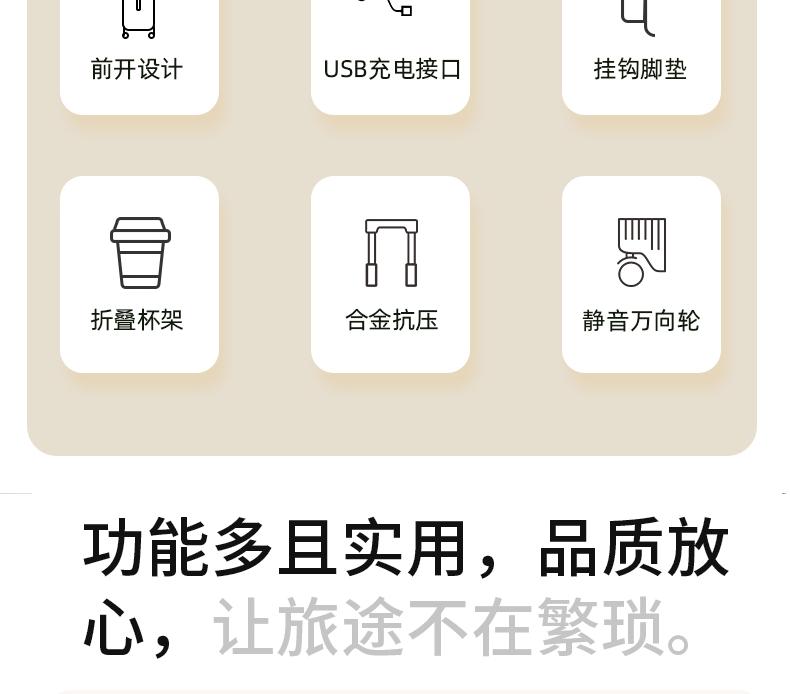 前开设计

USB充电接口

挂钩脚垫

折叠杯架

合金抗压

静音万向轮

功能多且实用，品质放心，让旅途不在繁琐。