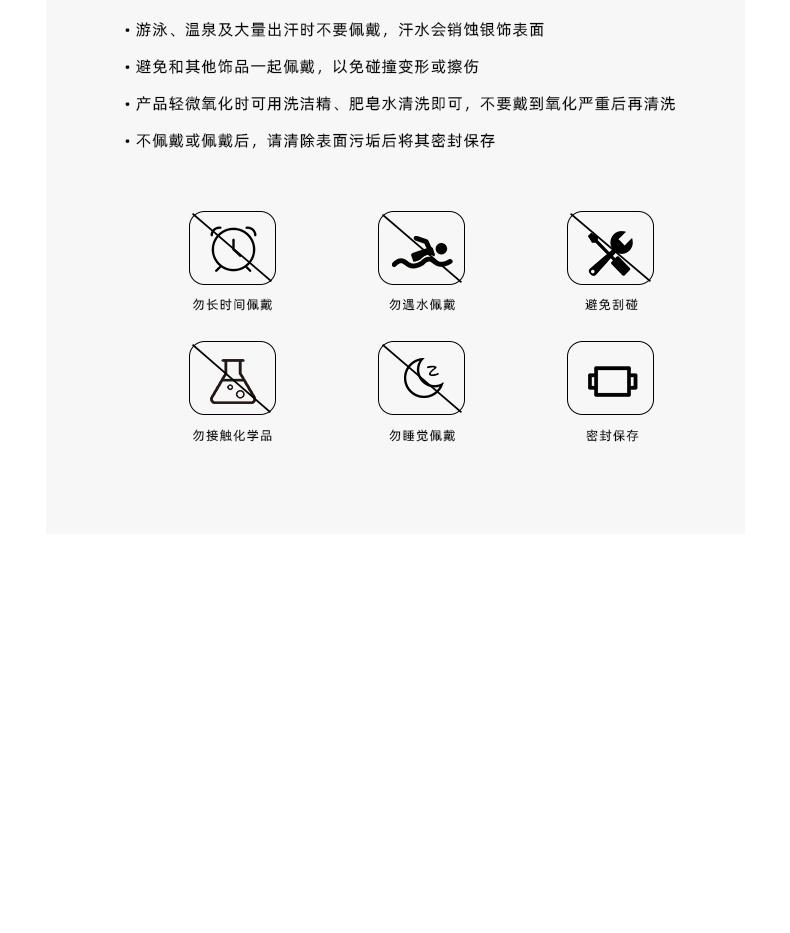 • 游泳、温泉及大量出汗时不要佩戴，汗水会销蚀银饰表面

• 避免和其他饰品一起佩戴，以免碰撞变形或擦伤

• 产品轻微氧化时可用洗洁精、肥皂水清洗即可，不要戴到氧化严重后再清洗

• 不佩戴或佩戴后，请清除表面污垢后将其密封保存

勿长时间佩戴

勿遇水佩戴

避免刮碰

勿接触化学品

勿睡觉佩戴

密封保存